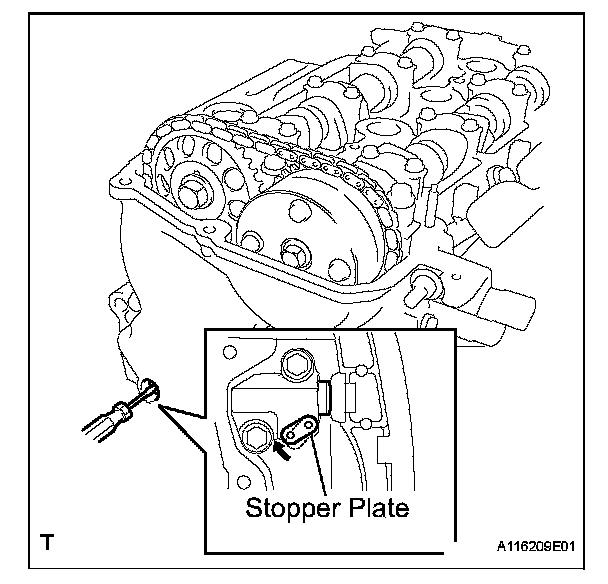 Stopper Plate

T

A116209E01