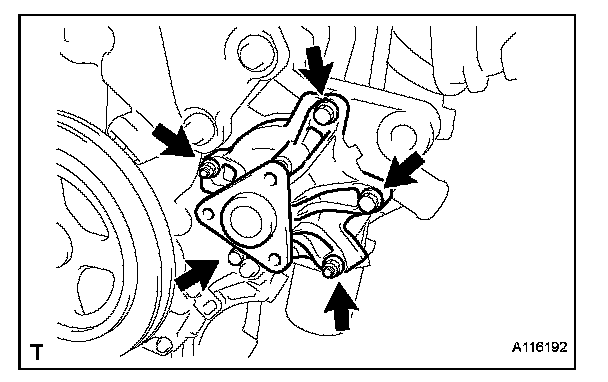 T

A116192