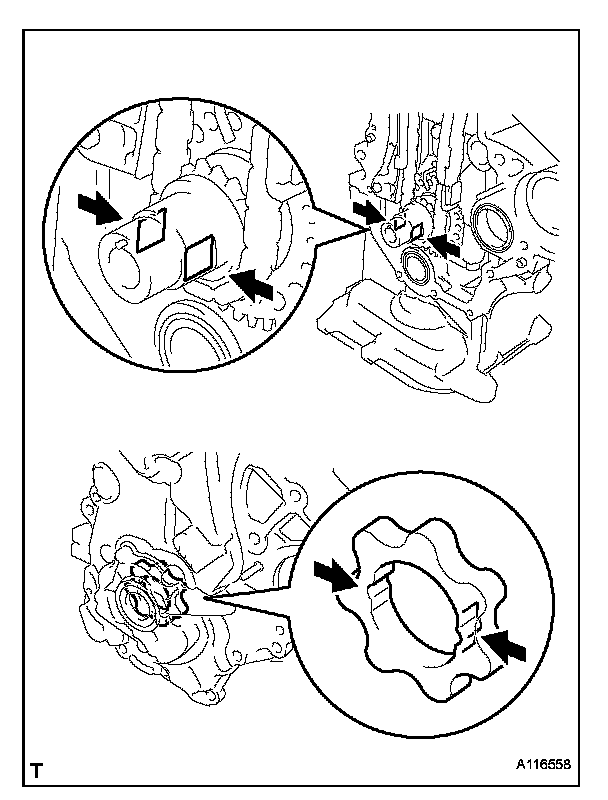 T

A116558