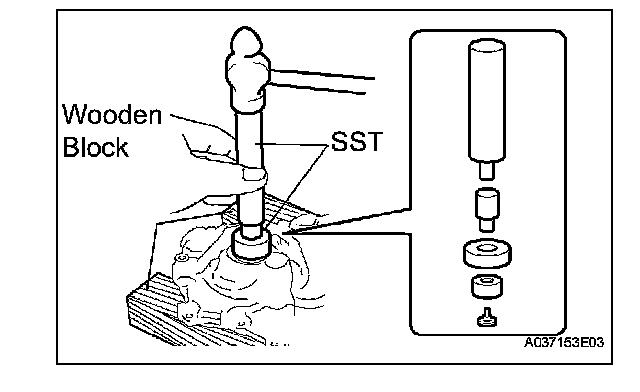 Wooden Block

SST

A037153E03