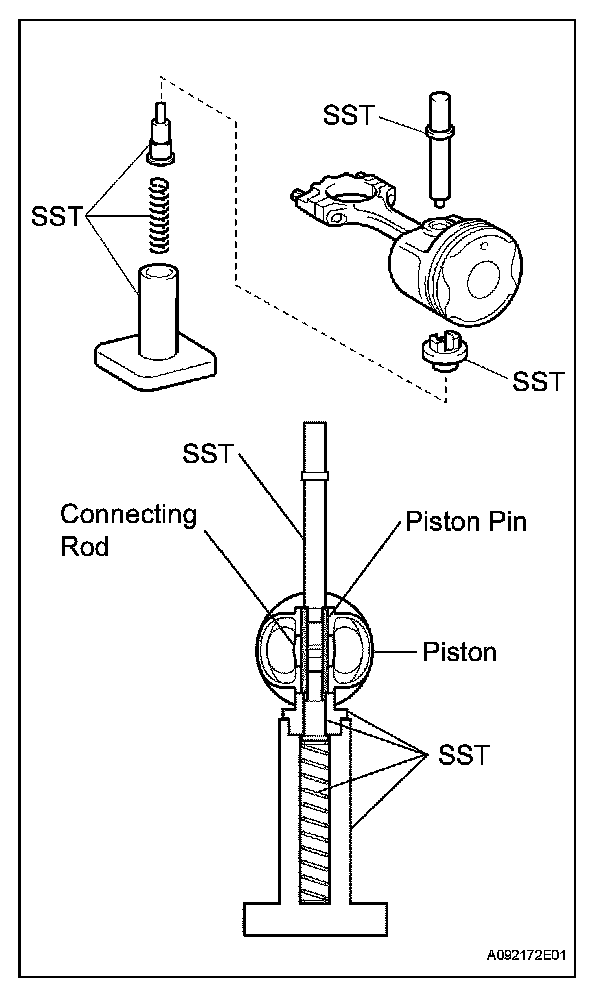 SST

SST

SST

SST

Connecting Rod

Piston Pin

Piston

SST

A092172E01