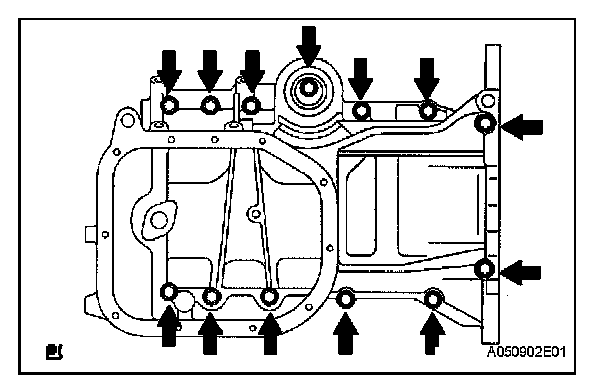 A050902E01