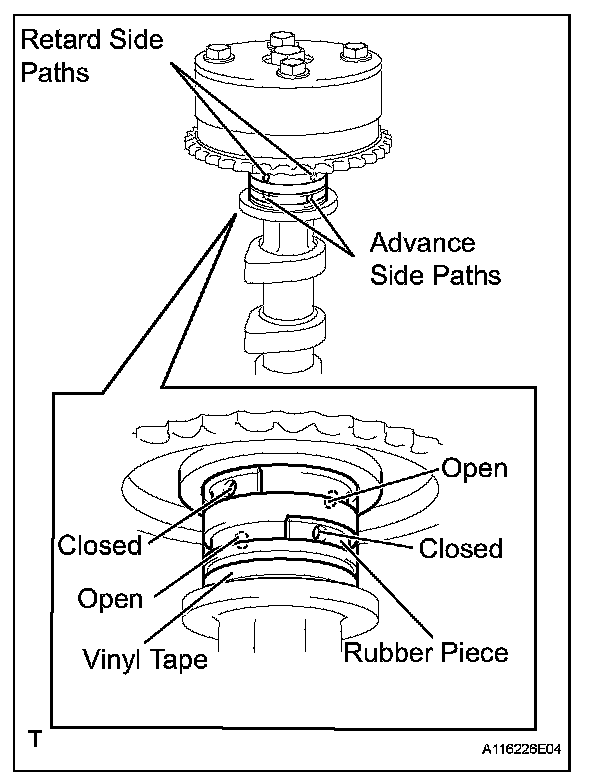 Retard Side Paths

Advance Side Paths

Open

Closed

Closed

Open

Vinyl Tape

Rubber Piece

T

A116226E04