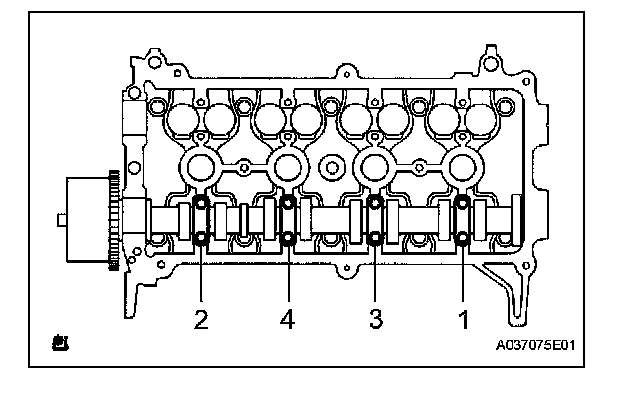 2 4 3 1

A037075E01