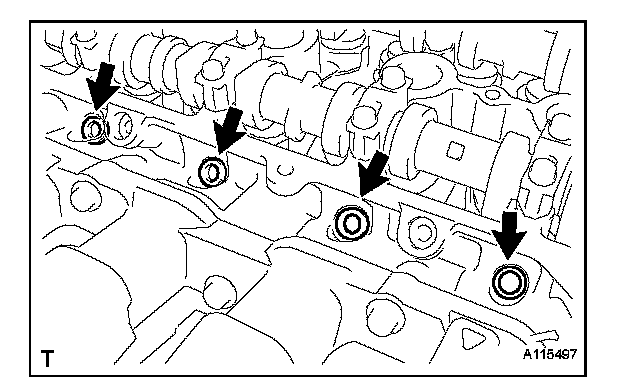 T

A115497