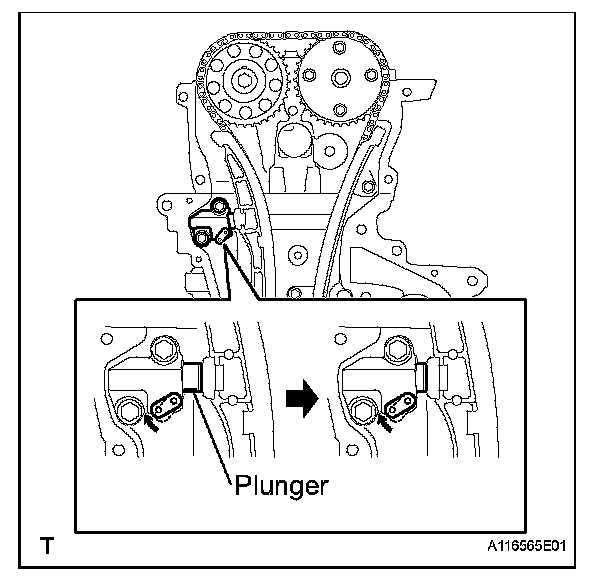 Plunger

T

A116565E01