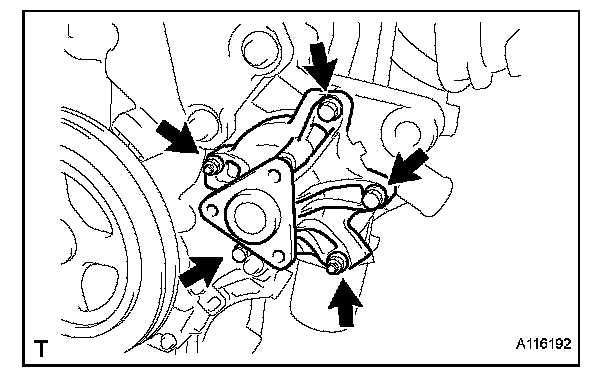 T

A116192