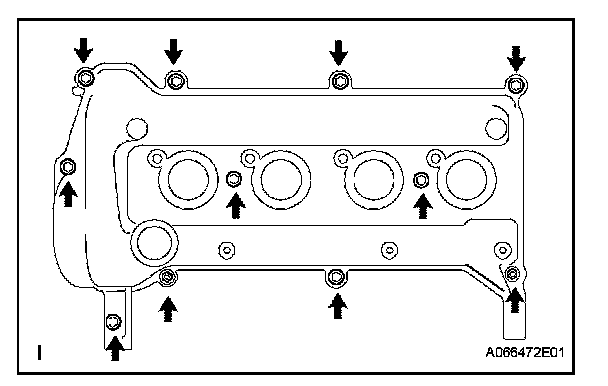 I

A066472E01