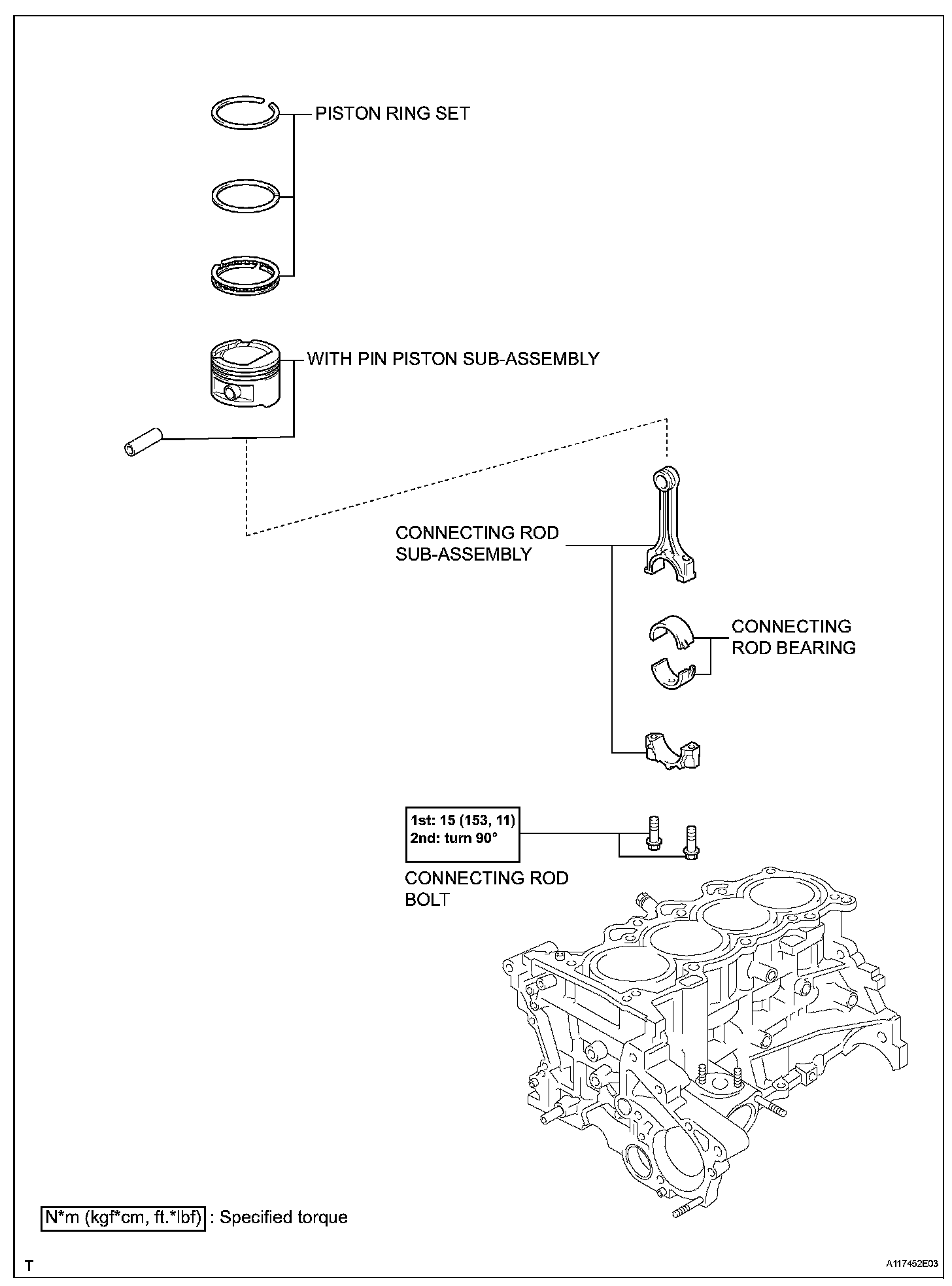 PISTON RING SET

WITH PIN PISTON SUB-ASSEMBLY

CONNECTING ROD SUB-ASSEMBLY

CONNECTING ROD BEARING

1st: 15 (153, 11)
2nd: turn 90°

CONNECTING ROD BOLT

N*m (kgf*cm, ft.*lbf) : Specified torque

T

A117452E03