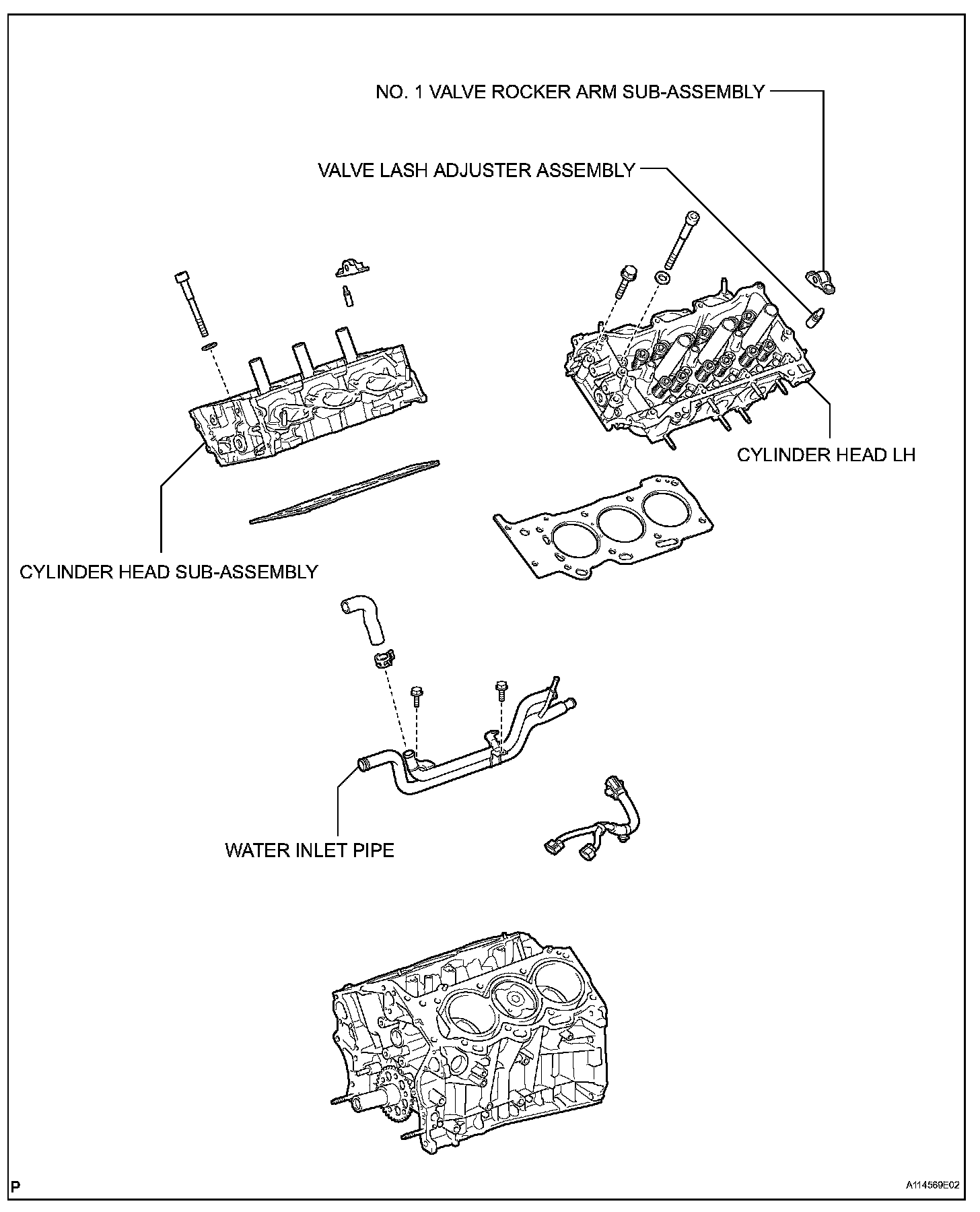 NO. 1 VALVE ROCKER ARM SUB-ASSEMBLY

VALVE LASH ADJUSTER ASSEMBLY

CYLINDER HEAD LH

CYLINDER HEAD SUB-ASSEMBLY

WATER INLET PIPE

P

A114569E02