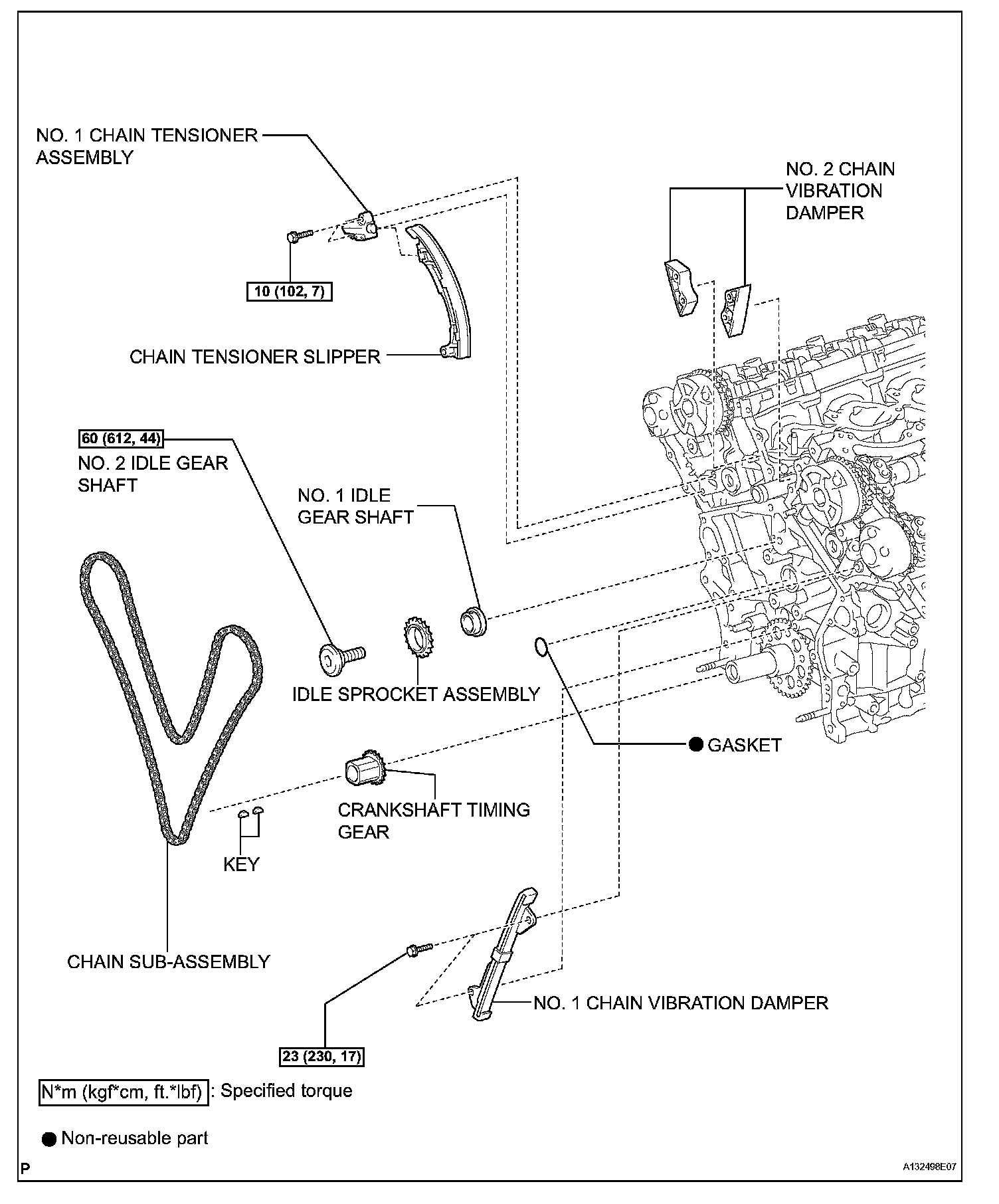 NO. 1 CHAIN TENSIONER ASSEMBLY

NO. 2 CHAIN VIBRATION DAMPER

10 (102, 7)

CHAIN TENSIONER SLIPPER

60 (612, 44)

NO. 2 IDLE GEAR SHAFT

NO. 1 IDLE GEAR SHAFT

IDLE SPROCKET ASSEMBLY

● GASKET

CRANKSHAFT TIMING GEAR

KEY

CHAIN SUB-ASSEMBLY

NO. 1 CHAIN VIBRATION DAMPER

23 (230, 17)

N*m (kgf*cm, ft.*lbf) : Specified torque

● Non-reusable part

P

A132498E07