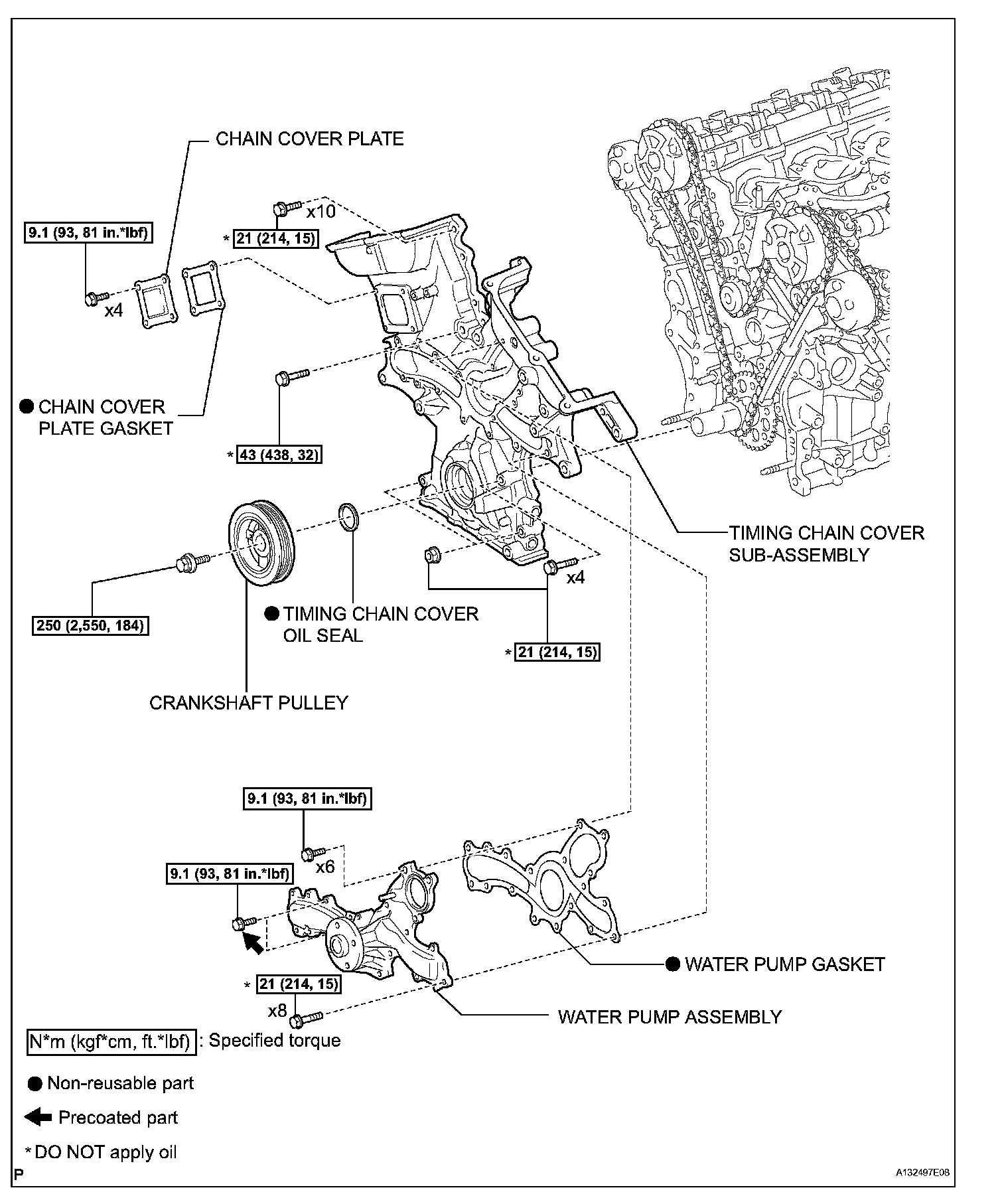 CHAIN COVER PLATE

x10

* 21 (214, 15)

9.1 (93, 81 in.*lbf)

x4

● CHAIN COVER PLATE GASKET

* 43 (438, 32)

TIMING CHAIN COVER SUB-ASSEMBLY

x4

250 (2,550, 184)

● TIMING CHAIN COVER OIL SEAL

* 21 (214, 15)

CRANKSHAFT PULLEY

9.1 (93, 81 in.*lbf)

x6

9.1 (93, 81 in.*lbf)

● WATER PUMP GASKET

* 21 (214, 15)

x8

WATER PUMP ASSEMBLY

N*m (kgf*cm, ft.*lbf) : Specified torque

● Non-reusable part

Precoated part

* DO NOT apply oil

P

A132497E08