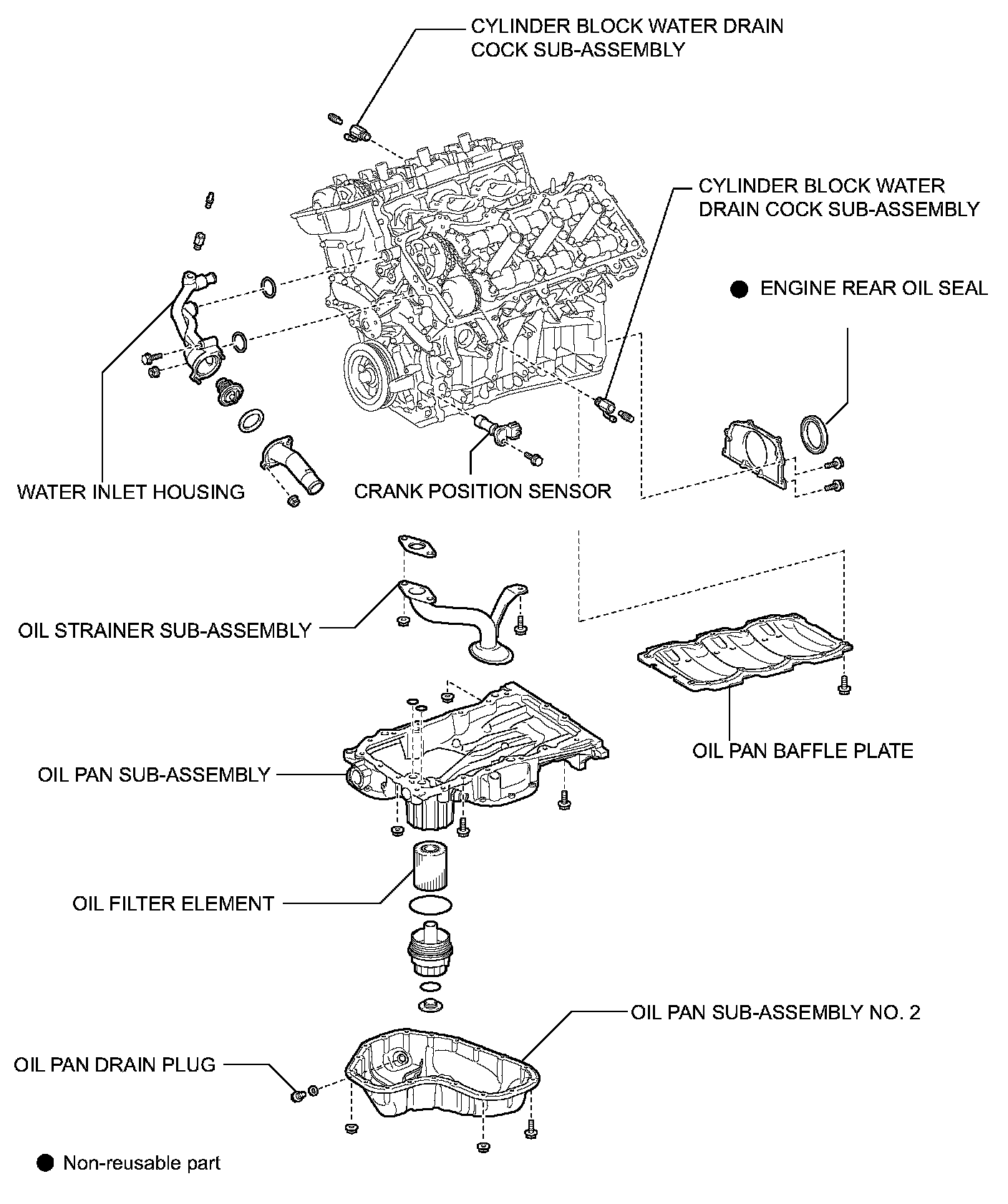 CYLINDER BLOCK WATER DRAIN COCK SUB-ASSEMBLY

CYLINDER BLOCK WATER DRAIN COCK SUB-ASSEMBLY

● ENGINE REAR OIL SEAL

WATER INLET HOUSING

CRANK POSITION SENSOR

OIL STRAINER SUB-ASSEMBLY

OIL PAN BAFFLE PLATE

OIL PAN SUB-ASSEMBLY

OIL FILTER ELEMENT

OIL PAN SUB-ASSEMBLY NO. 2

OIL PAN DRAIN PLUG

● Non-reusable part