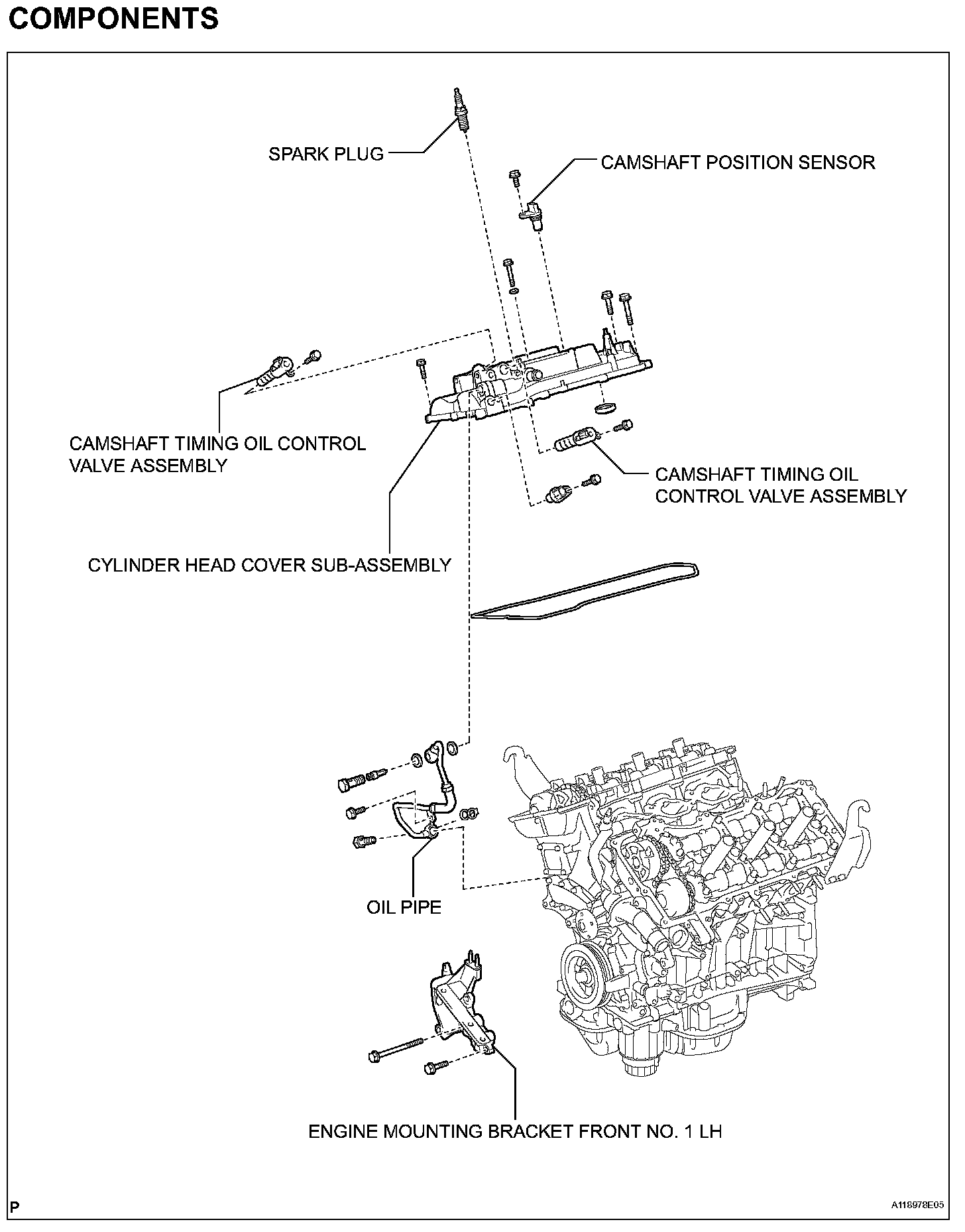 COMPONENTS

SPARK PLUG

CAMSHAFT POSITION SENSOR

CAMSHAFT TIMING OIL CONTROL VALVE ASSEMBLY

CAMSHAFT TIMING OIL CONTROL VALVE ASSEMBLY

CYLINDER HEAD COVER SUB-ASSEMBLY

OIL PIPE

ENGINE MOUNTING BRACKET FRONT NO. 1 LH

P

A118978E05