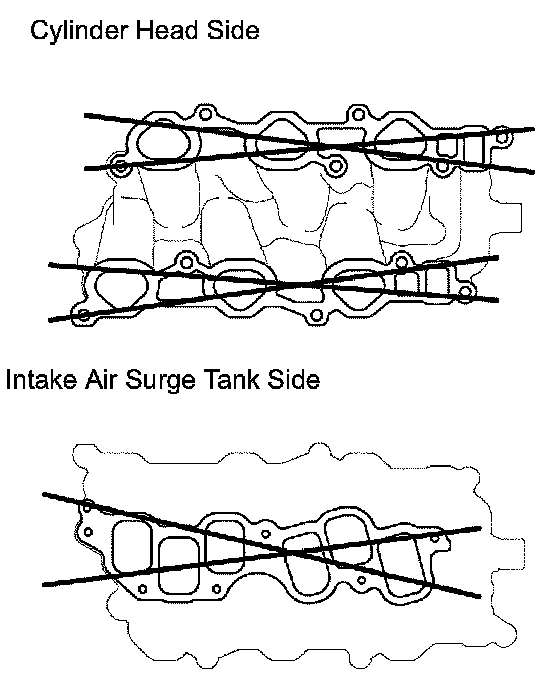 Cylinder Head Side

Intake Air Surge Tank Side