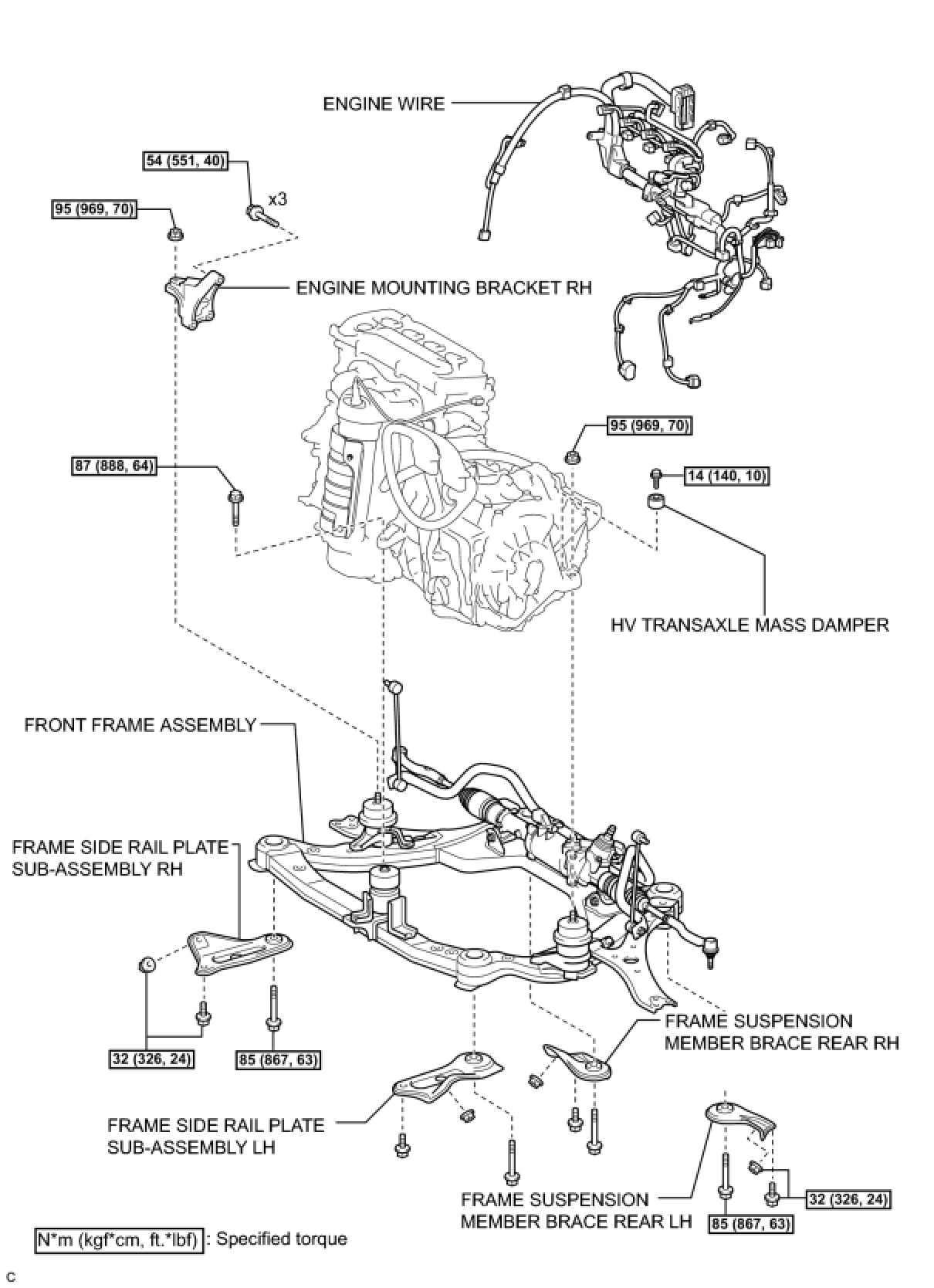 ENGINE WIRE

54 (551, 40)

x3

95 (969, 70)

ENGINE MOUNTING BRACKET RH

95 (969, 70)

87 (888, 64)

14 (140, 10)

HV TRANSAXLE MASS DAMPER

FRONT FRAME ASSEMBLY

FRAME SIDE RAIL PLATE SUB-ASSEMBLY RH

32 (326, 24)

85 (867, 63)

FRAME SUSPENSION MEMBER BRACE REAR RH

FRAME SIDE RAIL PLATE SUB-ASSEMBLY LH

FRAME SUSPENSION MEMBER BRACE REAR LH

32 (326, 24)

85 (867, 63)

N*m (kgf*cm, ft.*lbf) : Specified torque

C