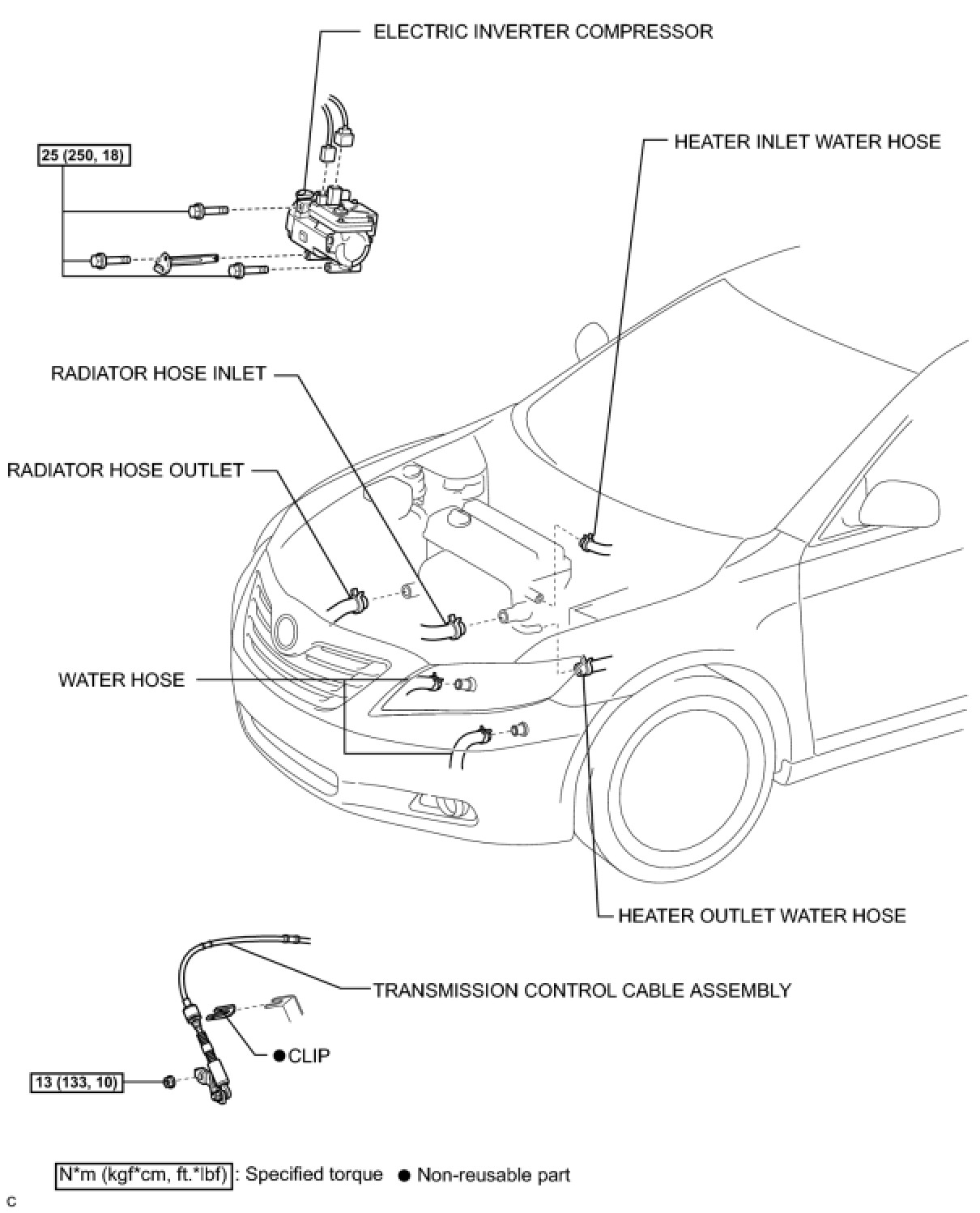 ELECTRIC INVERTER COMPRESSOR

25 (250, 18)

HEATER INLET WATER HOSE

RADIATOR HOSE INLET

RADIATOR HOSE OUTLET

WATER HOSE

HEATER OUTLET WATER HOSE

TRANSMISSION CONTROL CABLE ASSEMBLY

● CLIP

13 (133, 10)

N*m (kgf*cm, ft.*lbf) : Specified torque ● Non-reusable part

C