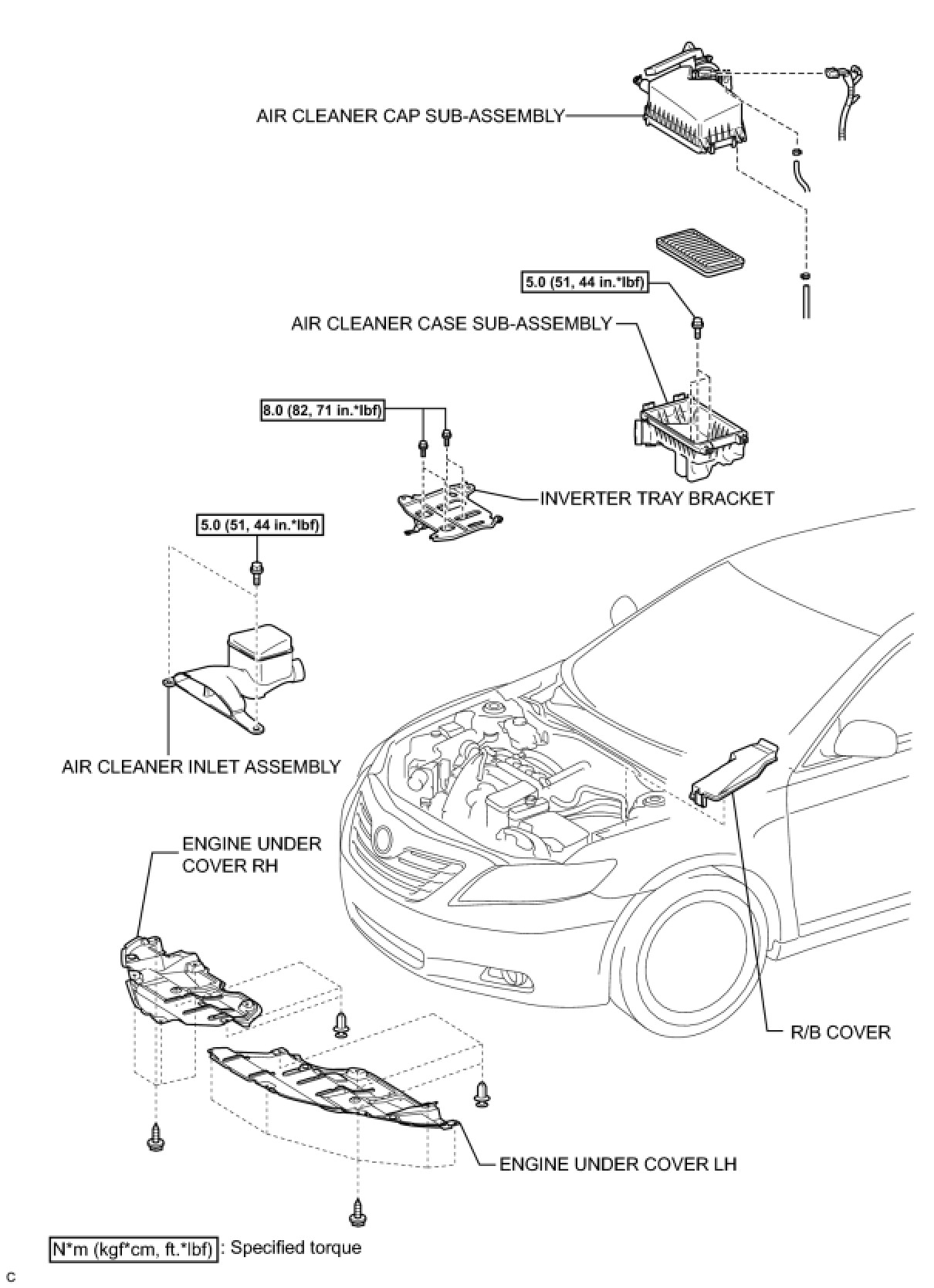 AIR CLEANER CAP SUB-ASSEMBLY

5.0 (51, 44 in.*lbf)

AIR CLEANER CASE SUB-ASSEMBLY

8.0 (82, 71 in.*lbf)

INVERTER TRAY BRACKET

5.0 (51, 44 in.*lbf)

AIR CLEANER INLET ASSEMBLY

ENGINE UNDER COVER RH

R/B COVER

ENGINE UNDER COVER LH

N*m (kgf*cm, ft.*lbf) : Specified torque

C