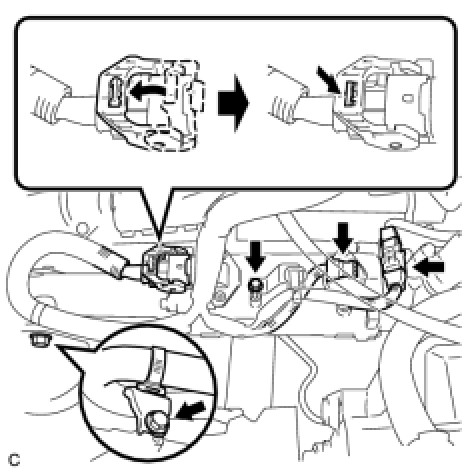 C