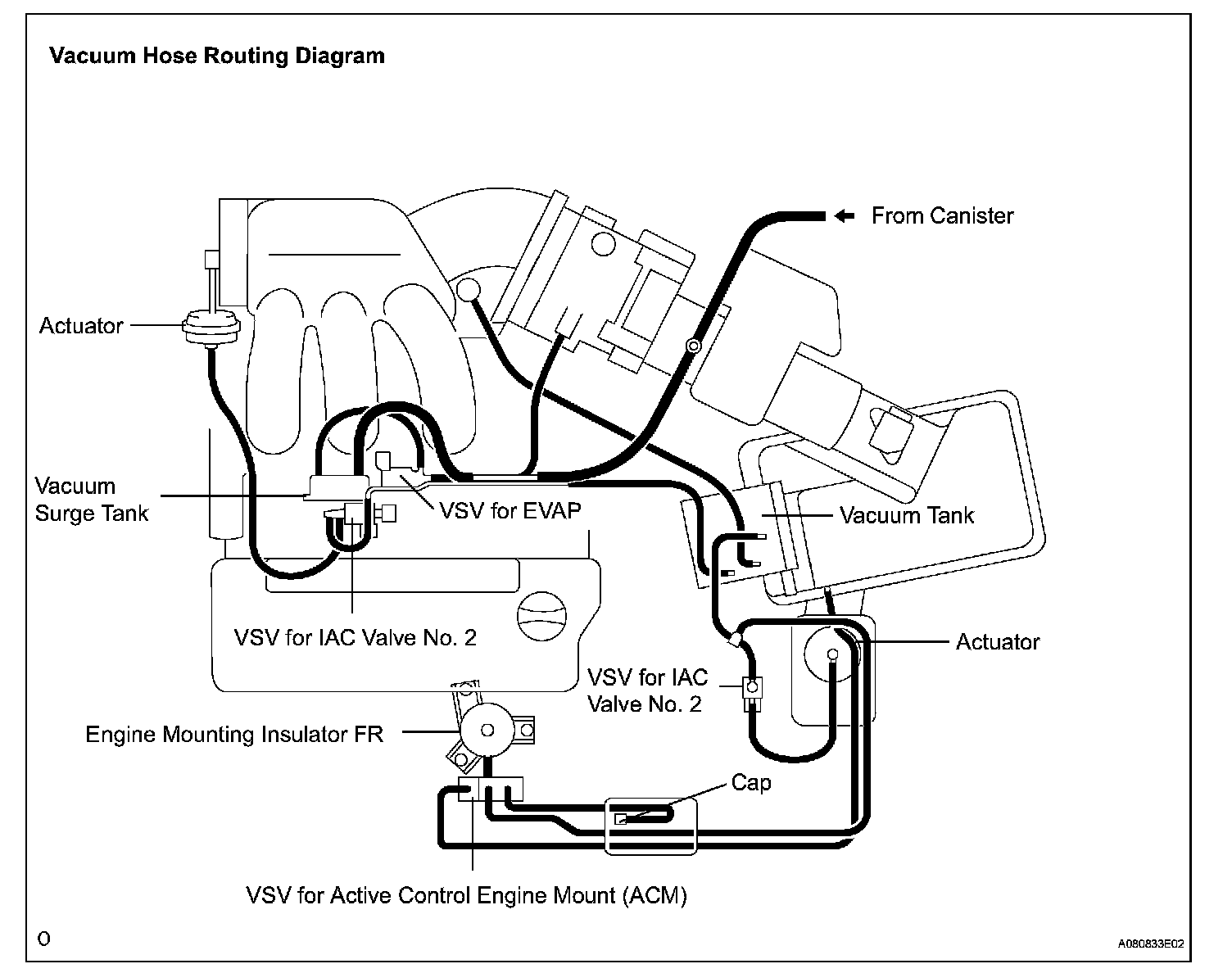 Vacuum Hose Routing Diagram

From Canister

Actuator

Vacuum Surge Tank

VSV for EVAP

Vacuum Tank

VSV for IAC Valve No. 2

Actuator

VSV for IAC Valve No. 2

Engine Mounting Insulator FR

Cap

VSV for Active Control Engine Mount (ACM)

O

A080833E02