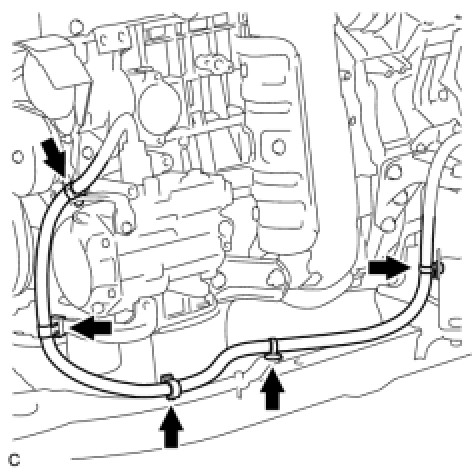 C