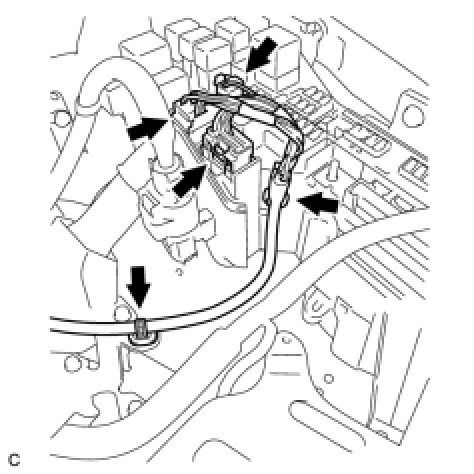 C