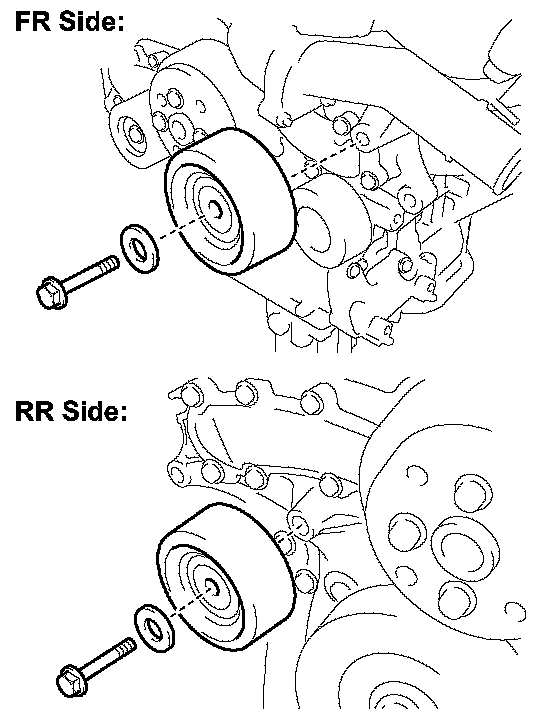 FR Side:

RR Side: