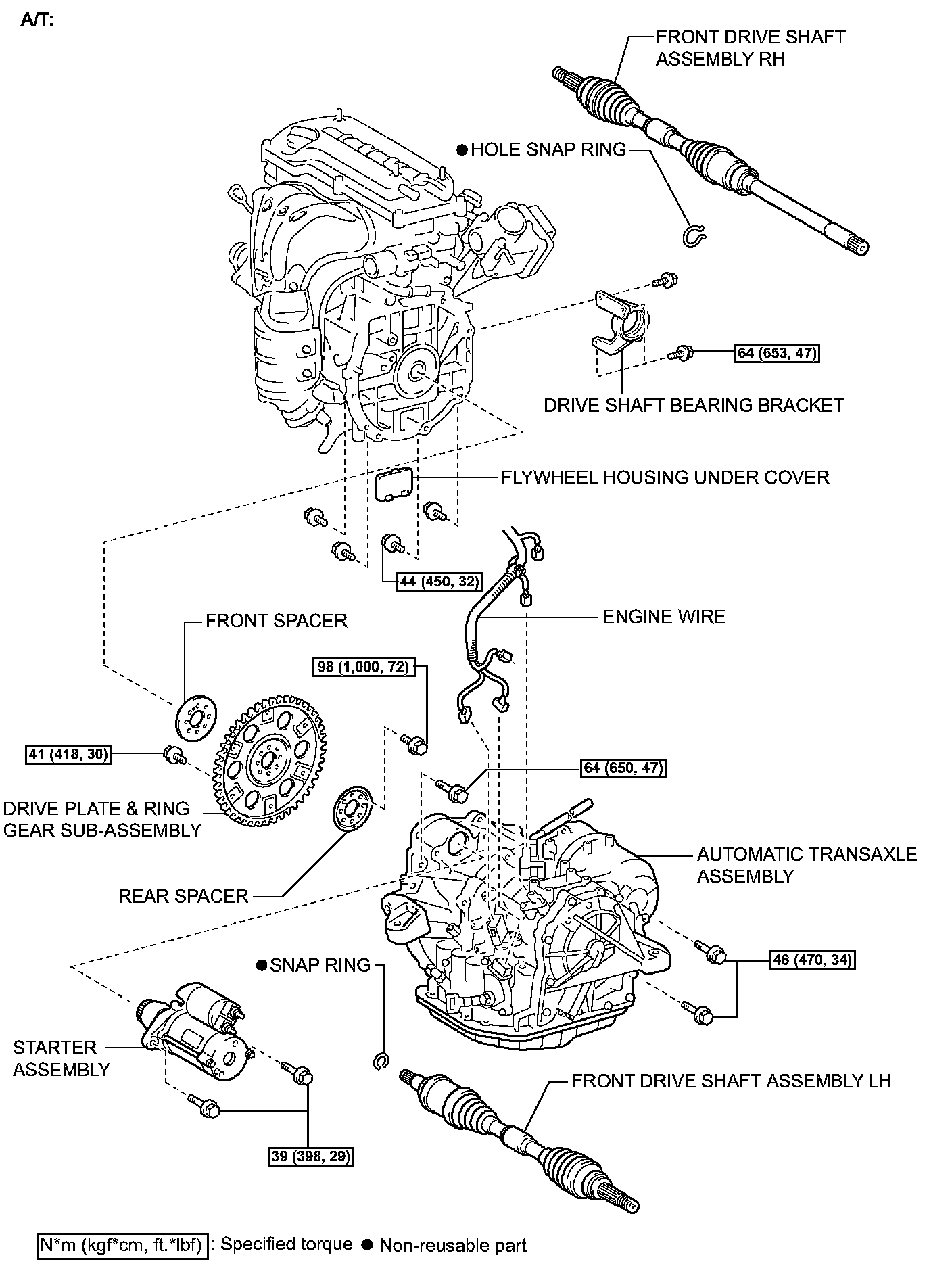 A/T:

FRONT DRIVE SHAFT ASSEMBLY RH

● HOLE SNAP RING

64 (653, 47)

DRIVE SHAFT BEARING BRACKET

FLYWHEEL HOUSING UNDER COVER

44 (450, 32)

FRONT SPACER

ENGINE WIRE

98 (1,000, 72)

41 (418, 30)

64 (650, 47)

DRIVE PLATE & RING GEAR SUB-ASSEMBLY

AUTOMATIC TRANSAXLE ASSEMBLY

REAR SPACER

● SNAP RING

46 (470, 34)

STARTER ASSEMBLY

FRONT DRIVE SHAFT ASSEMBLY LH

39 (398, 29)

N*m (kgf*cm, ft.*lbf) : Specified torque ● Non-reusable part