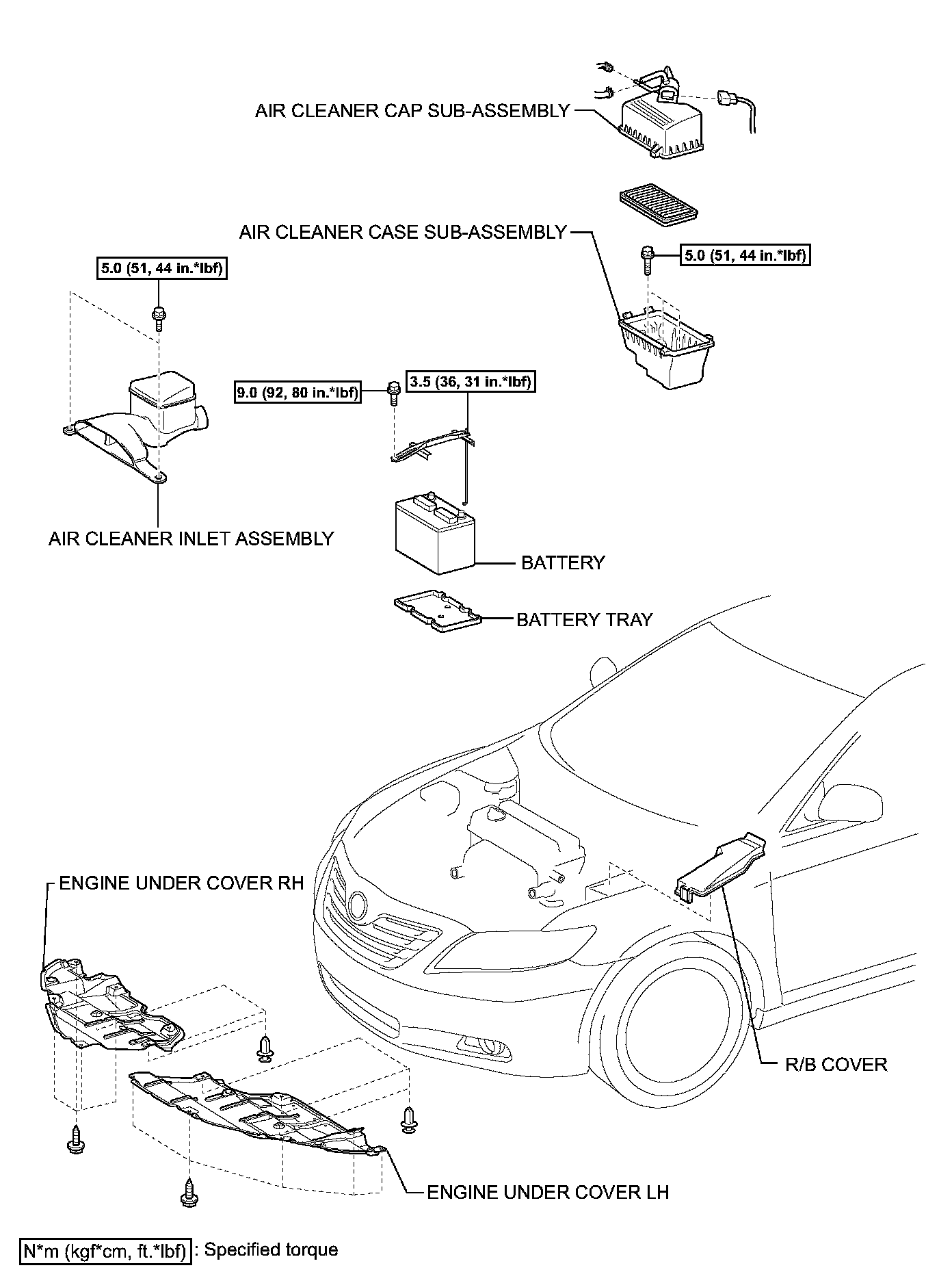 AIR CLEANER CAP SUB-ASSEMBLY

AIR CLEANER CASE SUB-ASSEMBLY

5.0 (51, 44 in.*lbf)

5.0 (51, 44 in.*lbf)

9.0 (92, 80 in.*lbf)

3.5 (36, 31 in.*lbf)

AIR CLEANER INLET ASSEMBLY

BATTERY

BATTERY TRAY

ENGINE UNDER COVER RH

R/B COVER

ENGINE UNDER COVER LH

N*m (kgf*cm, ft.*lbf) : Specified torque