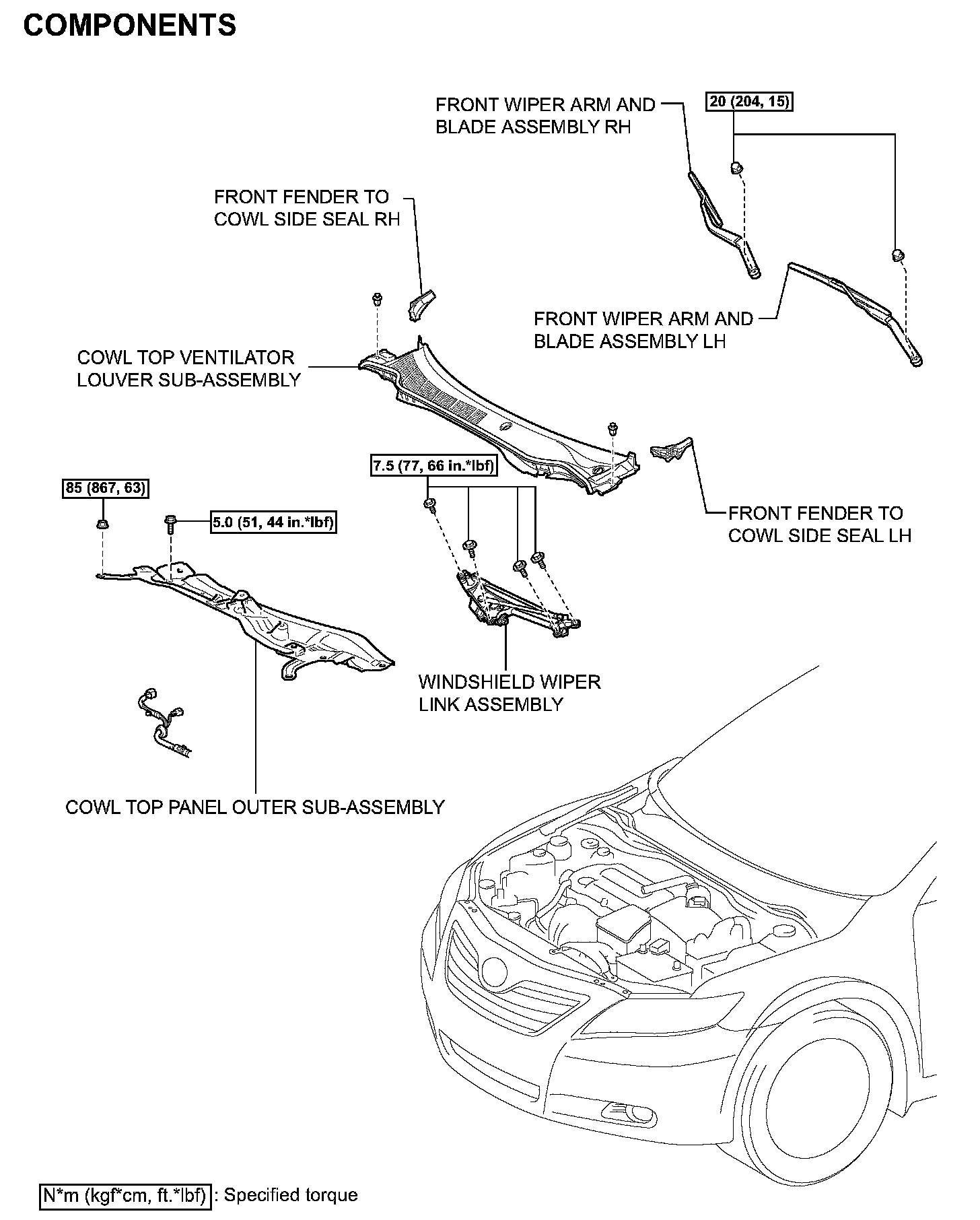 COMPONENTS

FRONT WIPER ARM AND BLADE ASSEMBLY RH

20 (204, 15)

FRONT FENDER TO COWL SIDE SEAL RH

FRONT WIPER ARM AND BLADE ASSEMBLY LH

COWL TOP VENTILATOR LOUVER SUB-ASSEMBLY

7.5 (77, 66 in.*lbf)

85 (867, 63)

5.0 (51, 44 in.*lbf)

FRONT FENDER TO COWL SIDE SEAL LH

WINDSHIELD WIPER LINK ASSEMBLY

COWL TOP PANEL OUTER SUB-ASSEMBLY

N*m (kgf*cm, ft.*lbf) : Specified torque