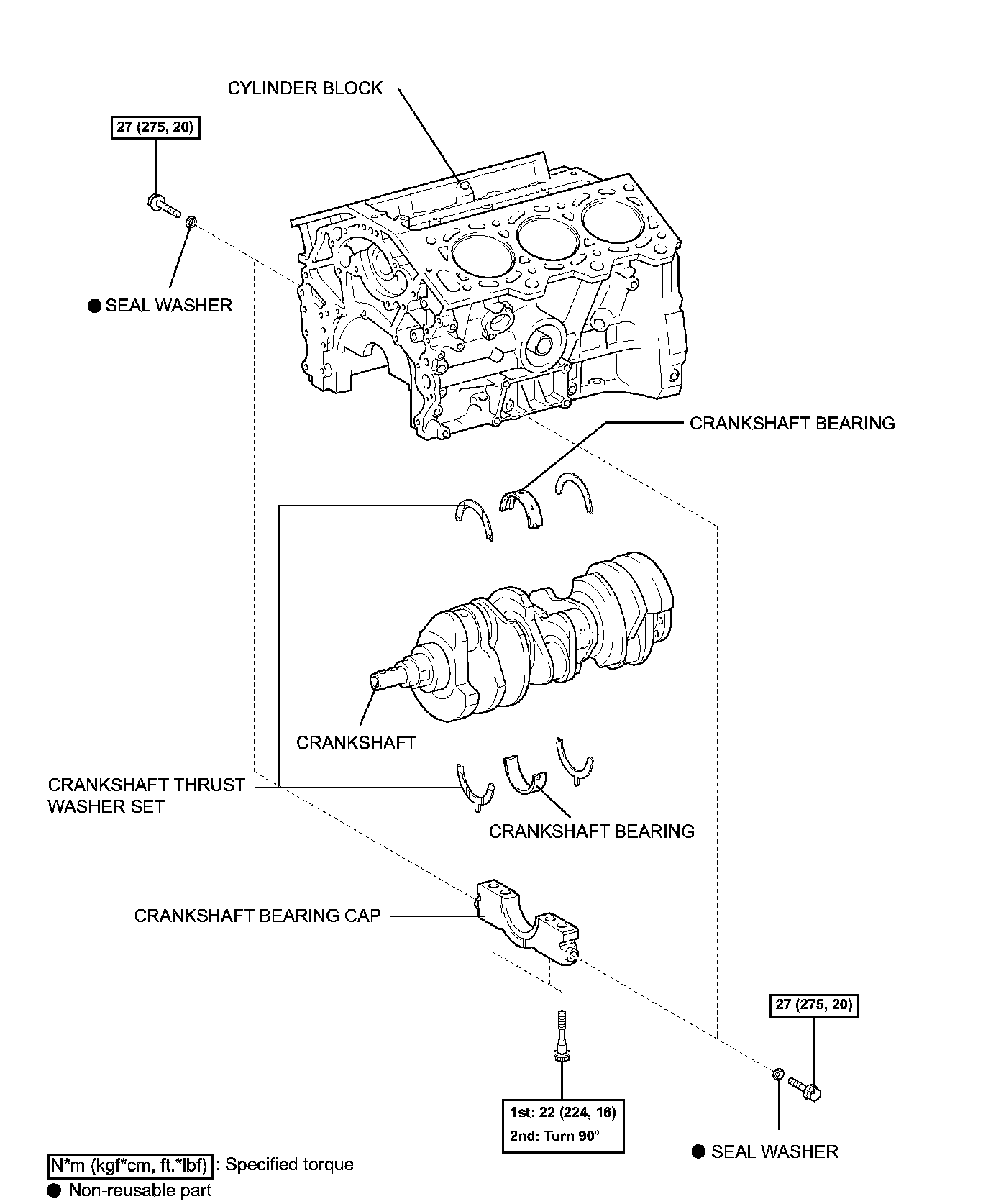 CYLINDER BLOCK

27 (275, 20)

● SEAL WASHER

CRANKSHAFT BEARING

CRANKSHAFT

CRANKSHAFT THRUST WASHER SET

CRANKSHAFT BEARING

CRANKSHAFT BEARING CAP

27 (275, 20)

1st: 22 (224, 16)
2nd: Turn 90°

● SEAL WASHER

N*m (kgf*cm, ft.*lbf) : Specified torque
● Non-reusable part