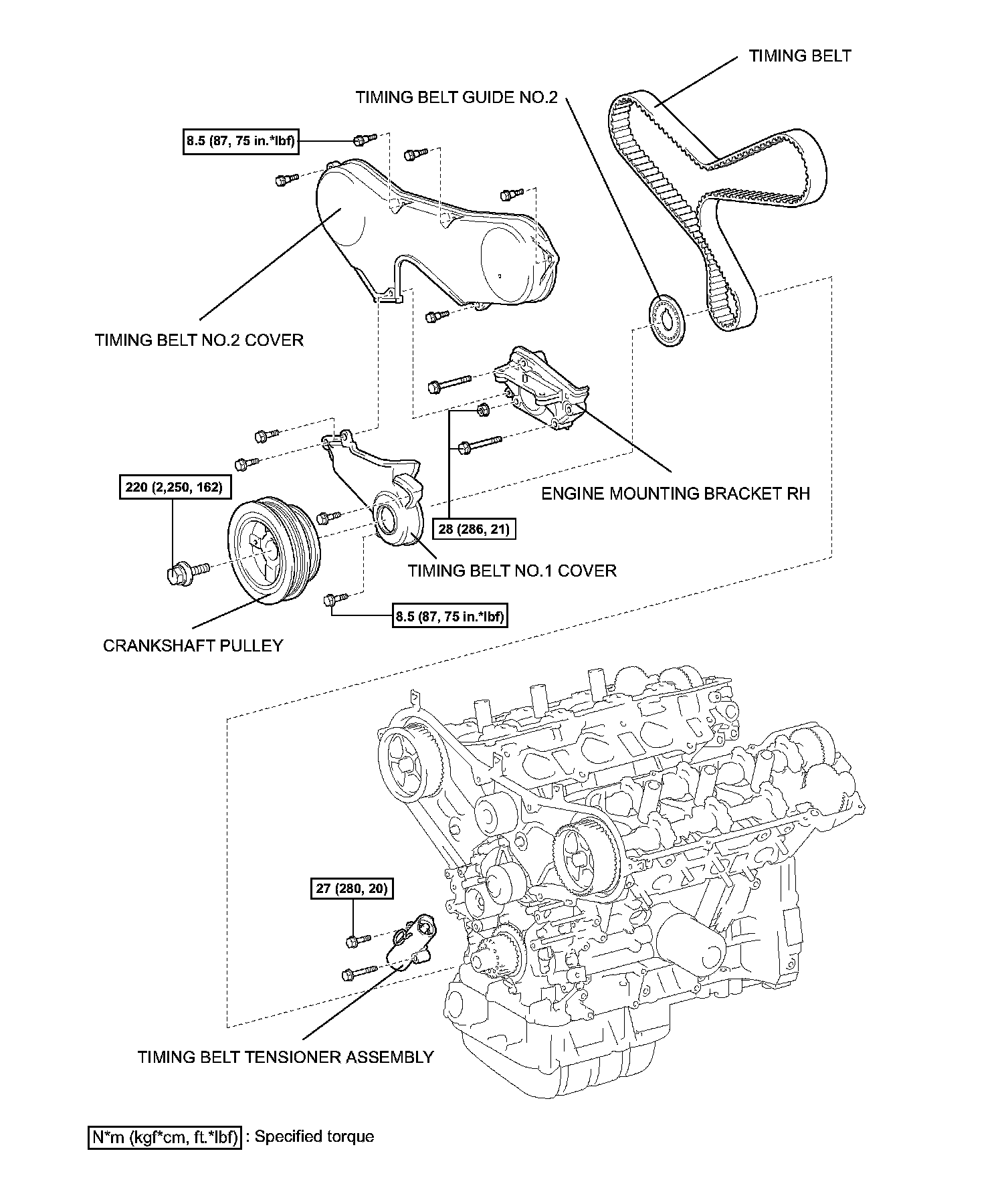 TIMING BELT

TIMING BELT GUIDE NO.2

8.5 (87, 75 in.*lbf)

TIMING BELT NO.2 COVER

ENGINE MOUNTING BRACKET RH

220 (2,250, 162)

28 (286, 21)

TIMING BELT NO.1 COVER

8.5 (87, 75 in.*lbf)

CRANKSHAFT PULLEY

27 (280, 20)

TIMING BELT TENSIONER ASSEMBLY

N*m (kgf*cm, ft.*lbf) : Specified torque