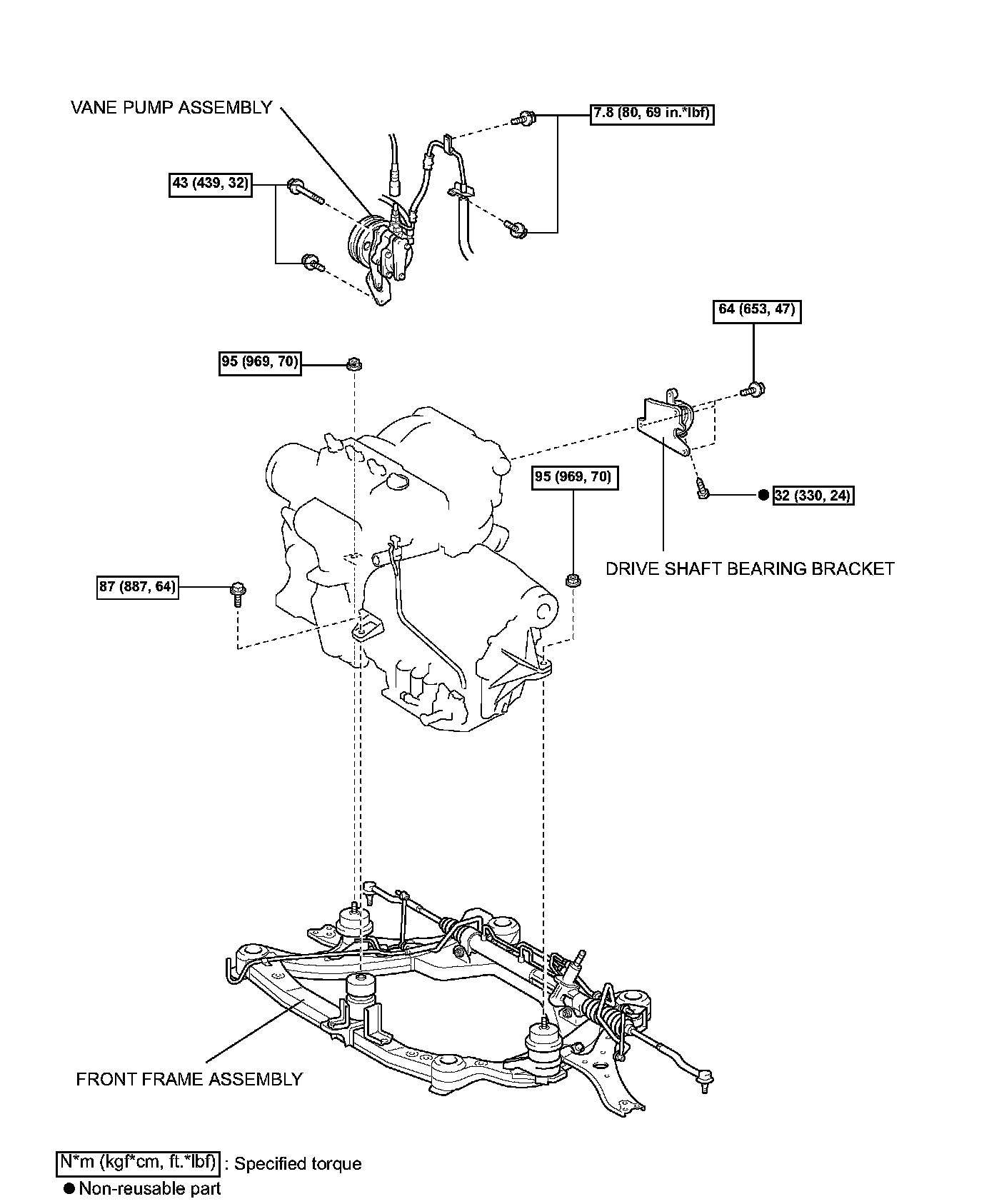 VANE PUMP ASSEMBLY

7.8 (80, 69 in.*lbf)

43 (439, 32)

64 (653, 47)

95 (969, 70)

95 (969, 70)

● 32 (330, 24)

DRIVE SHAFT BEARING BRACKET

87 (887, 64)

FRONT FRAME ASSEMBLY

N*m (kgf*cm, ft.*lbf) : Specified torque
● Non-reusable part