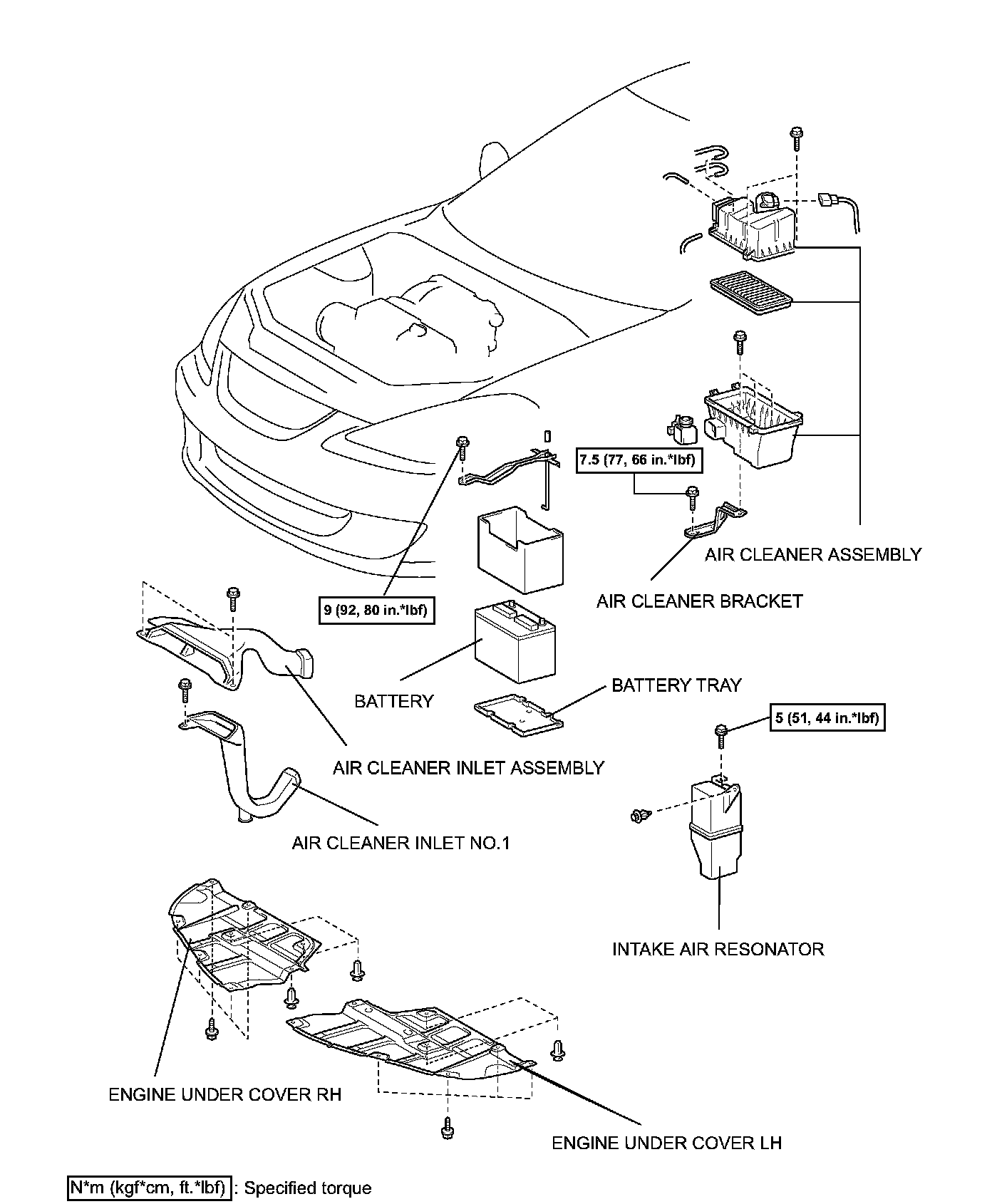 7.5 (77, 66 in.*lbf)

AIR CLEANER ASSEMBLY

AIR CLEANER BRACKET

9 (92, 80 in.*lbf)

BATTERY

BATTERY TRAY

5 (51, 44 in.*lbf)

AIR CLEANER INLET ASSEMBLY

AIR CLEANER INLET NO.1

INTAKE AIR RESONATOR

ENGINE UNDER COVER RH

ENGINE UNDER COVER LH

N*m (kgf*cm, ft.*lbf) : Specified torque