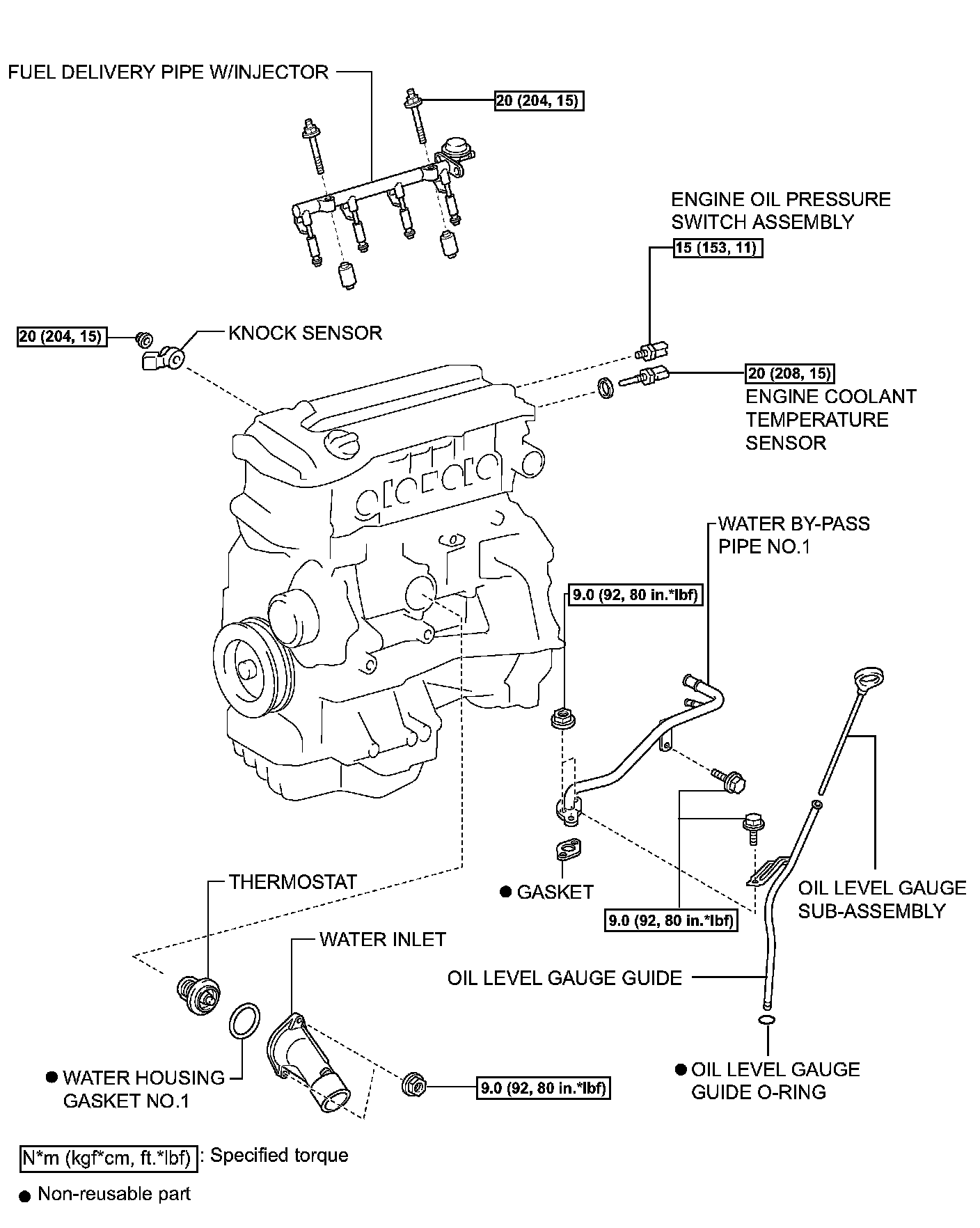 FUEL DELIVERY PIPE W/INJECTOR

20 (204, 15)

ENGINE OIL PRESSURE SWITCH ASSEMBLY

15 (153, 11)

20 (204, 15)

KNOCK SENSOR

20 (208, 15)

ENGINE COOLANT TEMPERATURE SENSOR

WATER BY-PASS PIPE NO.1

9.0 (92, 80 in.*lbf)

THERMOSTAT

● GASKET

OIL LEVEL GAUGE SUB-ASSEMBLY

9.0 (92, 80 in.*lbf)

WATER INLET

OIL LEVEL GAUGE GUIDE

● WATER HOUSING GASKET NO.1

9.0 (92, 80 in.*lbf)

● OIL LEVEL GAUGE GUIDE O-RING

N*m (kgf*cm, ft.*lbf) : Specified torque

● Non-reusable part