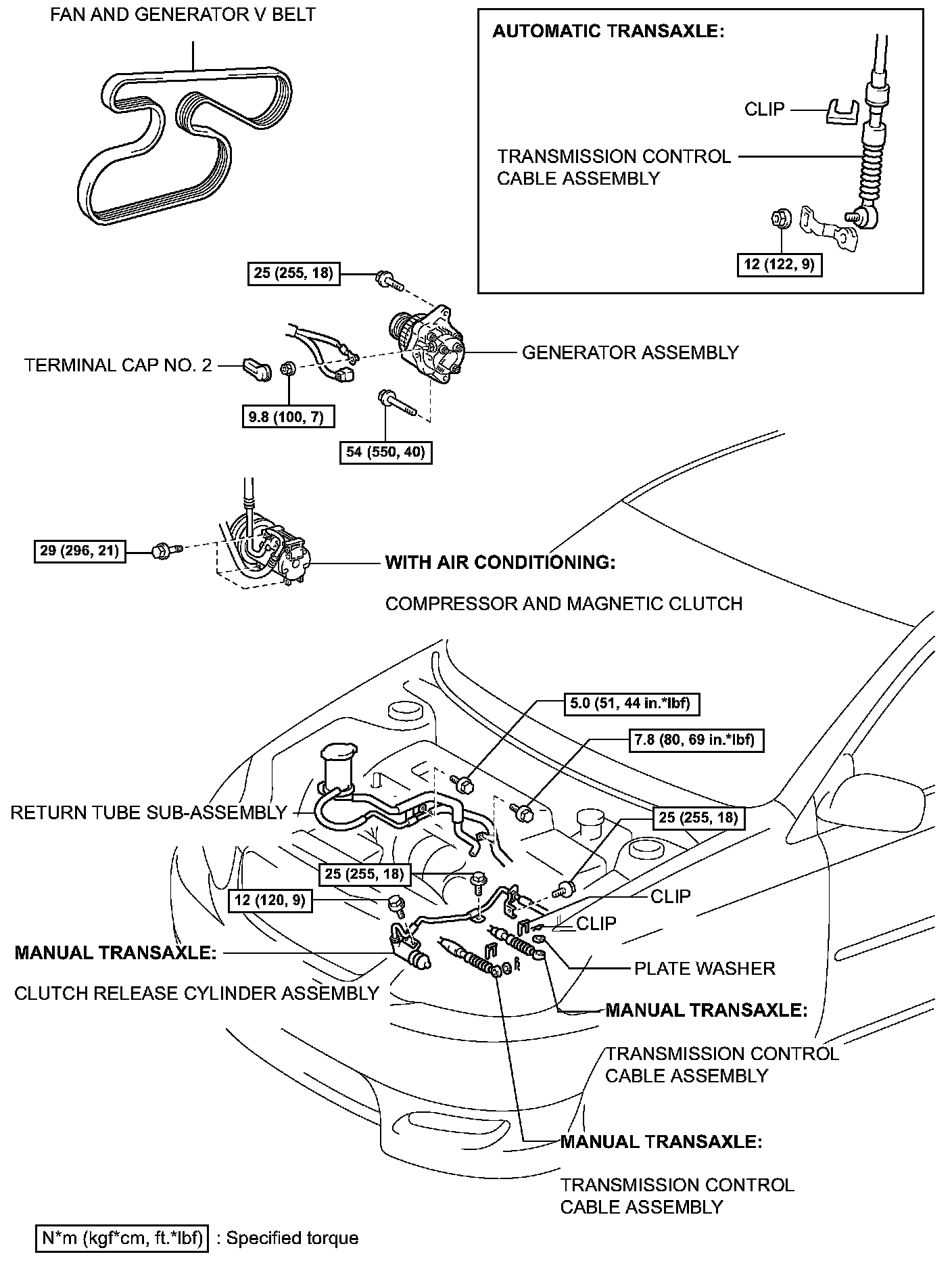 FAN AND GENERATOR V BELT

AUTOMATIC TRANSAXLE:

CLIP

TRANSMISSION CONTROL CABLE ASSEMBLY

12 (122, 9)

25 (255, 18)

TERMINAL CAP NO. 2

GENERATOR ASSEMBLY

9.8 (100, 7)

54 (550, 40)

29 (296, 21)

WITH AIR CONDITIONING:

COMPRESSOR AND MAGNETIC CLUTCH

5.0 (51, 44 in.*lbf)

7.8 (80, 69 in.*lbf)

RETURN TUBE SUB-ASSEMBLY

25 (255, 18)

25 (255, 18)

12 (120, 9)

CLIP

CLIP

MANUAL TRANSAXLE:

CLUTCH RELEASE CYLINDER ASSEMBLY

PLATE WASHER

MANUAL TRANSAXLE:

TRANSMISSION CONTROL CABLE ASSEMBLY

MANUAL TRANSAXLE:

TRANSMISSION CONTROL CABLE ASSEMBLY

N*m (kgf*cm, ft.*lbf) : Specified torque