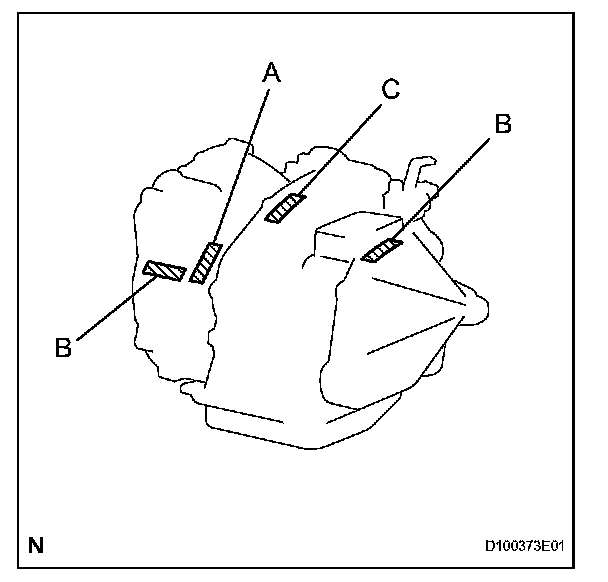 A
C
B
B
N
D100373E01