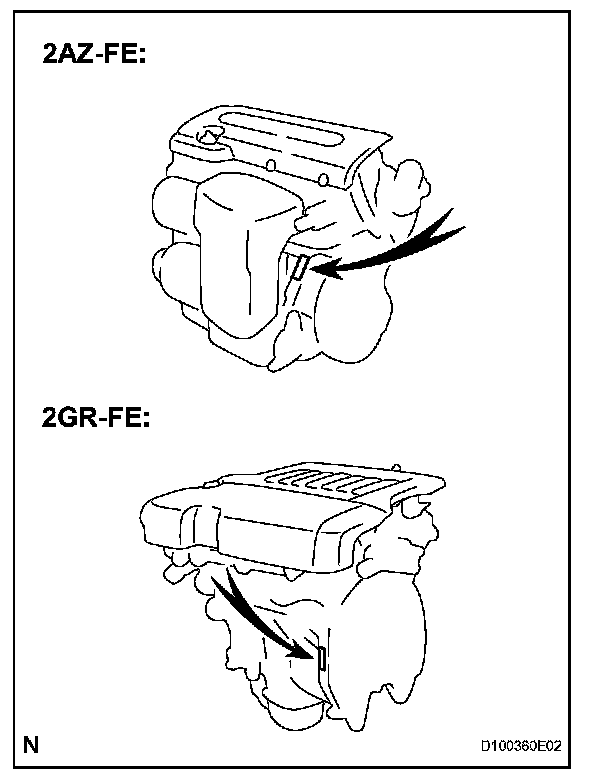 2AZ-FE:

2GR-FE:

N

D100360E02