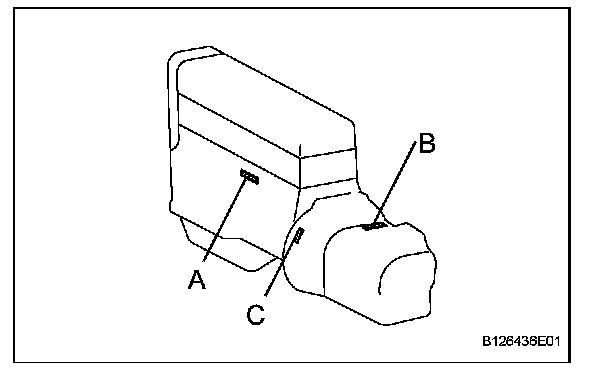 B
A
C
B126436E01