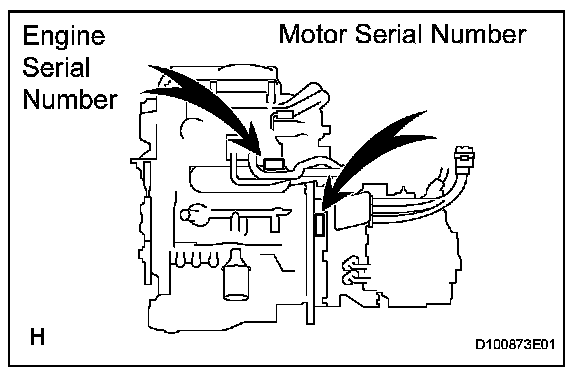 Engine Serial Number

Motor Serial Number

H

D100873E01