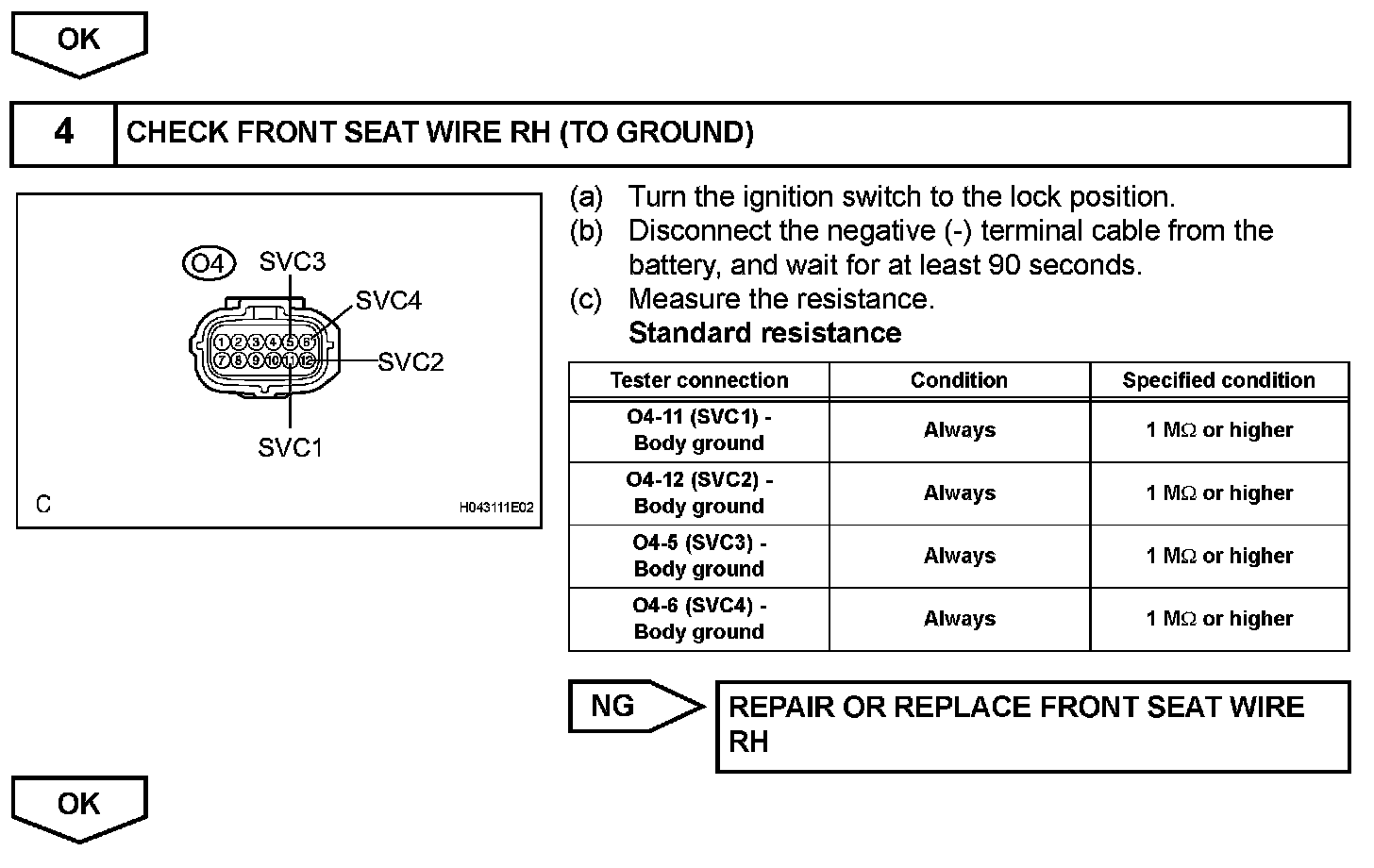 OK

4 CHECK FRONT SEAT WIRE RH (TO GROUND)

O4 SVC3
SVC4
1 2 3 4 5 6
7 8 9 10 11 12
SVC2
SVC1
C H043111E02

(a) Turn the ignition switch to the lock position.
(b) Disconnect the negative (-) terminal cable from the battery, and wait for at least 90 seconds.
(c) Measure the resistance.
Standard resistance

| Tester connection | Condition | Specified condition |
|---|---|---|
| O4-11 (SVC1) - Body ground | Always | 1 M$\Omega$ or higher |
| O4-12 (SVC2) - Body ground | Always | 1 M$\Omega$ or higher |
| O4-5 (SVC3) - Body ground | Always | 1 M$\Omega$ or higher |
| O4-6 (SVC4) - Body ground | Always | 1 M$\Omega$ or higher |

NG REPAIR OR REPLACE FRONT SEAT WIRE RH

OK