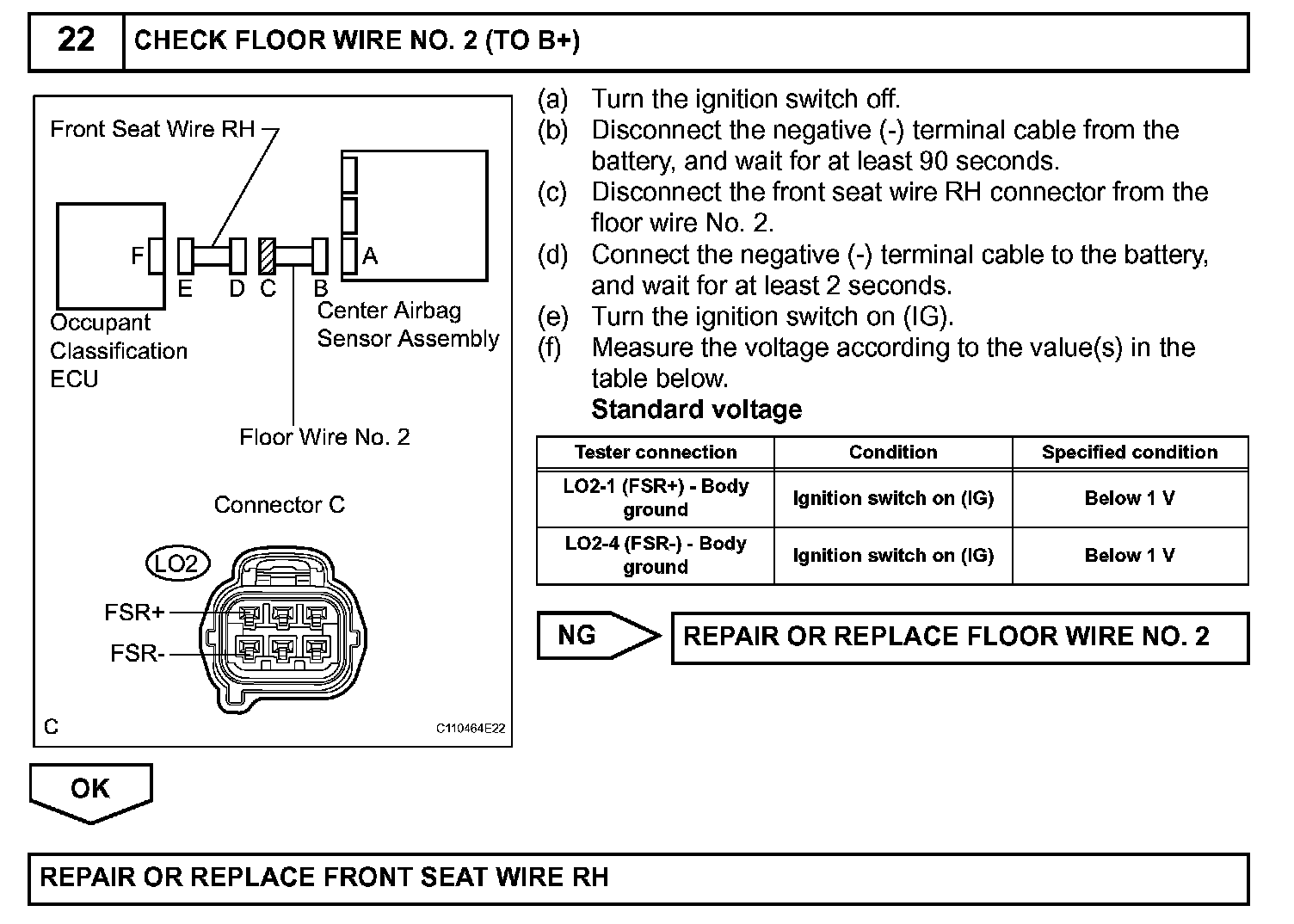 22 CHECK FLOOR WIRE NO. 2 (TO B+)

Front Seat Wire RH

F E D C B A

Occupant Classification ECU

Center Airbag Sensor Assembly

Floor Wire No. 2

Connector C

LO2

FSR+

FSR-

C

C110464E22

(a) Turn the ignition switch off.
(b) Disconnect the negative (-) terminal cable from the battery, and wait for at least 90 seconds.
(c) Disconnect the front seat wire RH connector from the floor wire No. 2.
(d) Connect the negative (-) terminal cable to the battery, and wait for at least 2 seconds.
(e) Turn the ignition switch on (IG).
(f) Measure the voltage according to the value(s) in the table below.
Standard voltage

| Tester connection | Condition | Specified condition |
|---|---|---|
| LO2-1 (FSR+) - Body ground | Ignition switch on (IG) | Below 1 V |
| LO2-4 (FSR-) - Body ground | Ignition switch on (IG) | Below 1 V |

NG REPAIR OR REPLACE FLOOR WIRE NO. 2

OK

REPAIR OR REPLACE FRONT SEAT WIRE RH