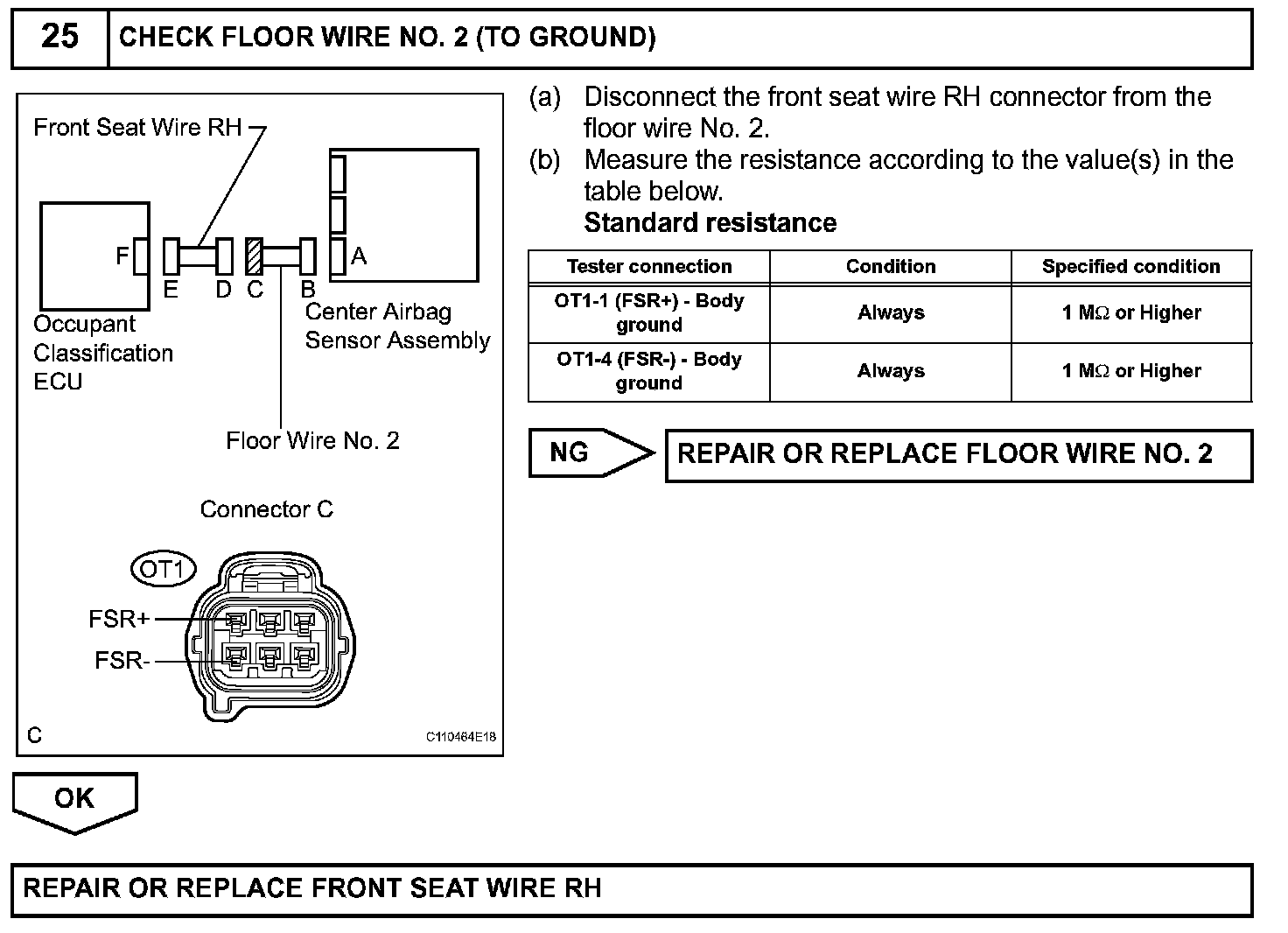 25 CHECK FLOOR WIRE NO. 2 (TO GROUND)

Front Seat Wire RH

F

E D C B

A

Occupant Classification ECU

Center Airbag Sensor Assembly

Floor Wire No. 2

Connector C

OT1

FSR+

FSR-

C

C110464E18

(a) Disconnect the front seat wire RH connector from the floor wire No. 2.
(b) Measure the resistance according to the value(s) in the table below.
Standard resistance

| Tester connection | Condition | Specified condition |
|---|---|---|
| OT1-1 (FSR+) - Body ground | Always | 1 M$\Omega$ or Higher |
| OT1-4 (FSR-) - Body ground | Always | 1 M$\Omega$ or Higher |

NG

REPAIR OR REPLACE FLOOR WIRE NO. 2

OK

REPAIR OR REPLACE FRONT SEAT WIRE RH