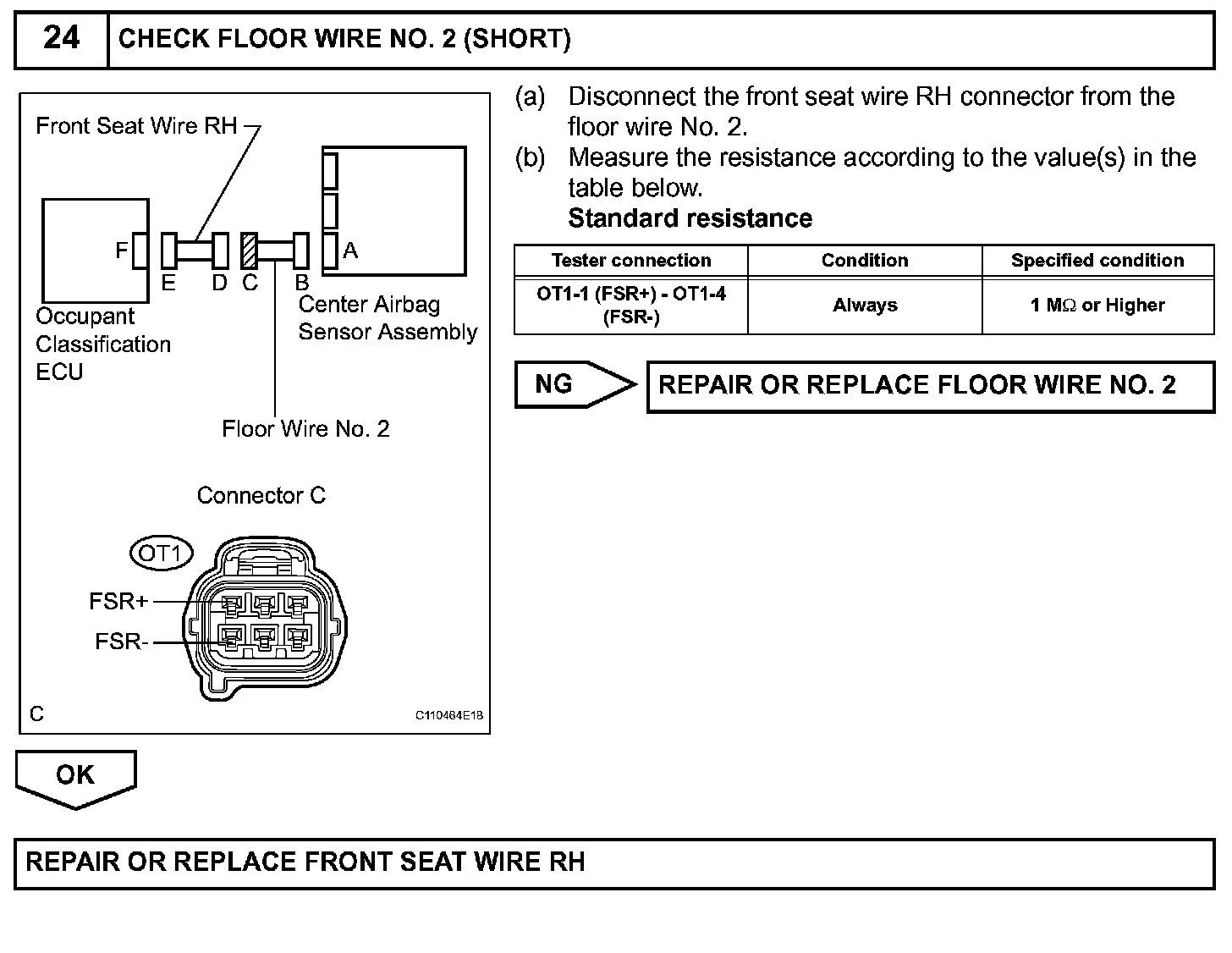 24 CHECK FLOOR WIRE NO. 2 (SHORT)

Front Seat Wire RH

F E D C B A

Occupant Classification ECU

Center Airbag Sensor Assembly

Floor Wire No. 2

Connector C

OT1

FSR+

FSR-

C

C110464E18

(a) Disconnect the front seat wire RH connector from the floor wire No. 2.

(b) Measure the resistance according to the value(s) in the table below.

Standard resistance

| Tester connection | Condition | Specified condition |
|---|---|---|
| OT1-1 (FSR+) - OT1-4 (FSR-) | Always | 1 MΩ or Higher |

NG REPAIR OR REPLACE FLOOR WIRE NO. 2

OK

REPAIR OR REPLACE FRONT SEAT WIRE RH