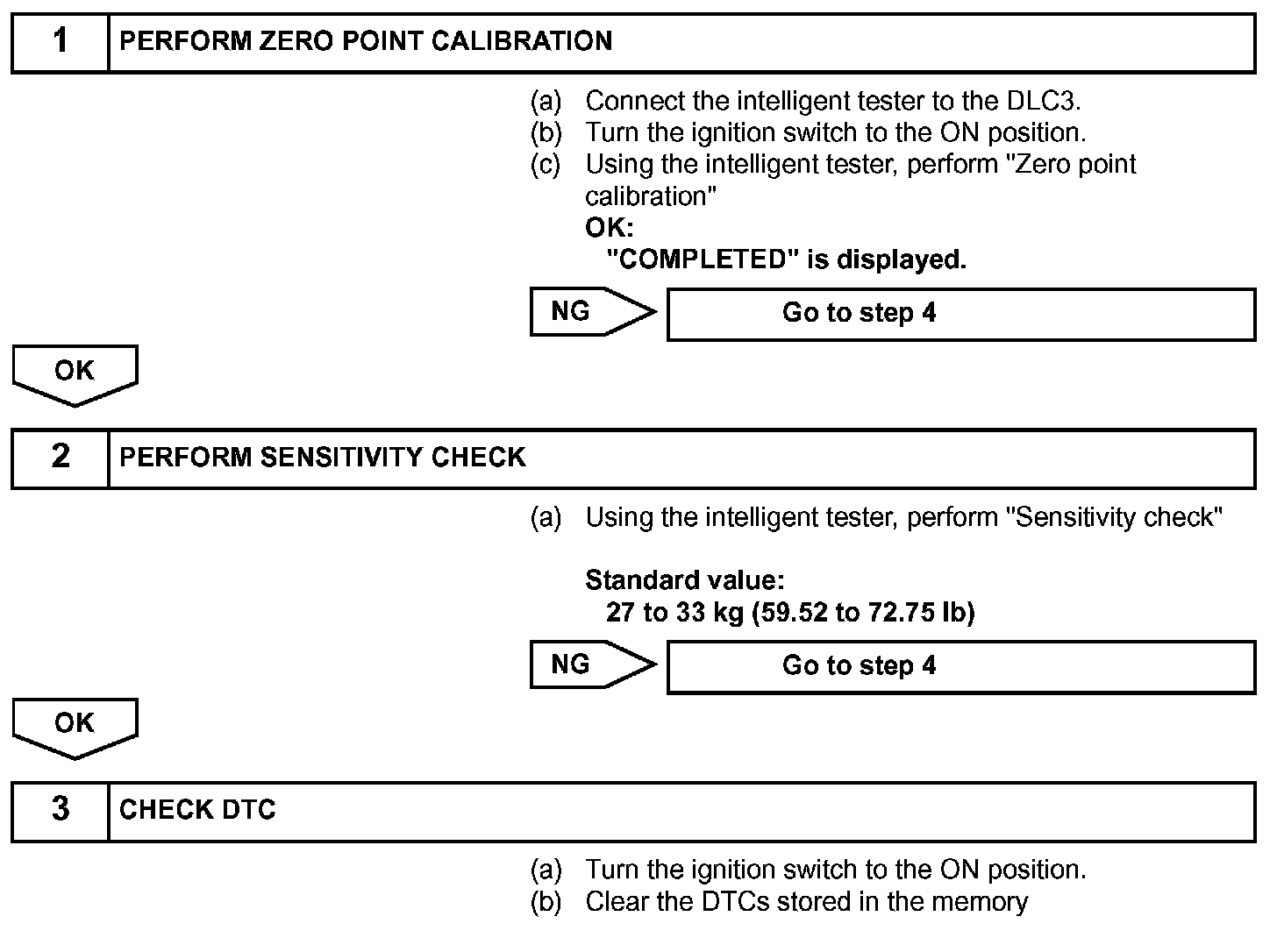 1 PERFORM ZERO POINT CALIBRATION

(a) Connect the intelligent tester to the DLC3.
(b) Turn the ignition switch to the ON position.
(c) Using the intelligent tester, perform "Zero point calibration"
OK:
"COMPLETED" is displayed.

NG

Go to step 4

OK

2 PERFORM SENSITIVITY CHECK

(a) Using the intelligent tester, perform "Sensitivity check"

Standard value:
27 to 33 kg (59.52 to 72.75 lb)

NG

Go to step 4

OK

3 CHECK DTC

(a) Turn the ignition switch to the ON position.
(b) Clear the DTCs stored in the memory