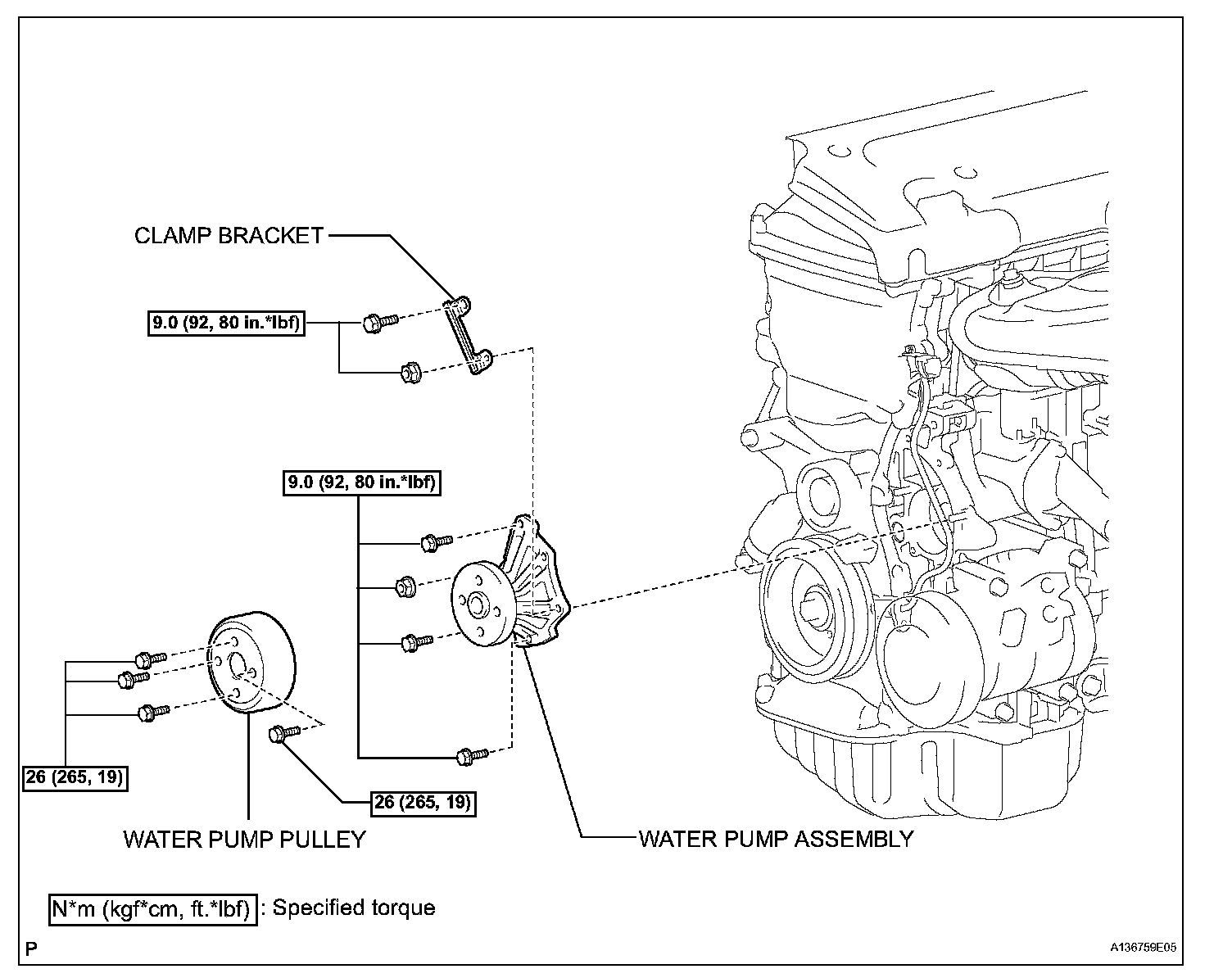 CLAMP BRACKET

9.0 (92, 80 in.*lbf)

9.0 (92, 80 in.*lbf)

26 (265, 19)

26 (265, 19)

WATER PUMP PULLEY

WATER PUMP ASSEMBLY

N*m (kgf*cm, ft.*lbf) : Specified torque

P

A136759E05