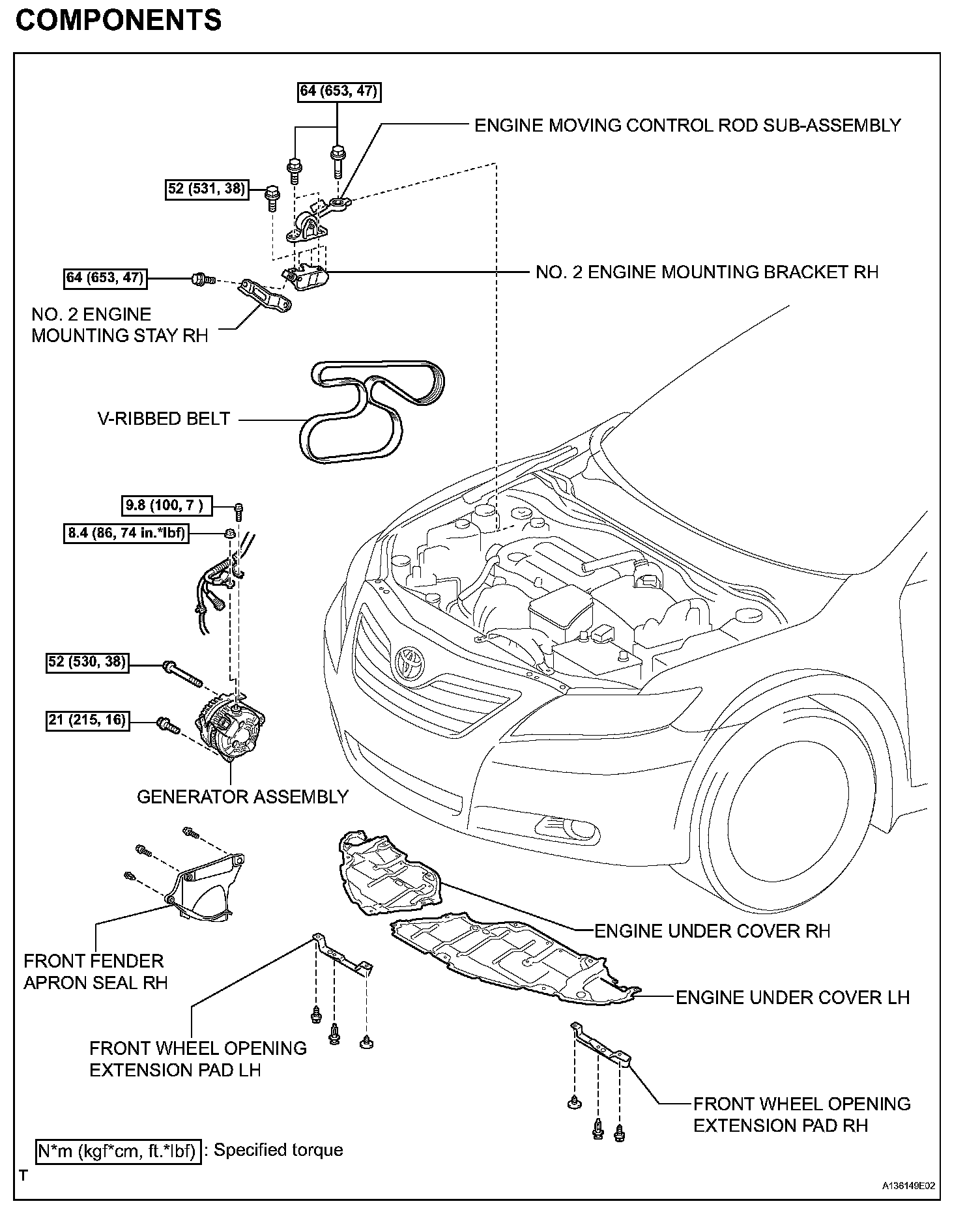 COMPONENTS

64 (653, 47)

ENGINE MOVING CONTROL ROD SUB-ASSEMBLY

52 (531, 38)

64 (653, 47)

NO. 2 ENGINE MOUNTING BRACKET RH

NO. 2 ENGINE MOUNTING STAY RH

V-RIBBED BELT

9.8 (100, 7 )

8.4 (86, 74 in.*lbf)

52 (530, 38)

21 (215, 16)

GENERATOR ASSEMBLY

FRONT FENDER APRON SEAL RH

ENGINE UNDER COVER RH

ENGINE UNDER COVER LH

FRONT WHEEL OPENING EXTENSION PAD LH

FRONT WHEEL OPENING EXTENSION PAD RH

N*m (kgf*cm, ft.*lbf) : Specified torque

T

A136149E02