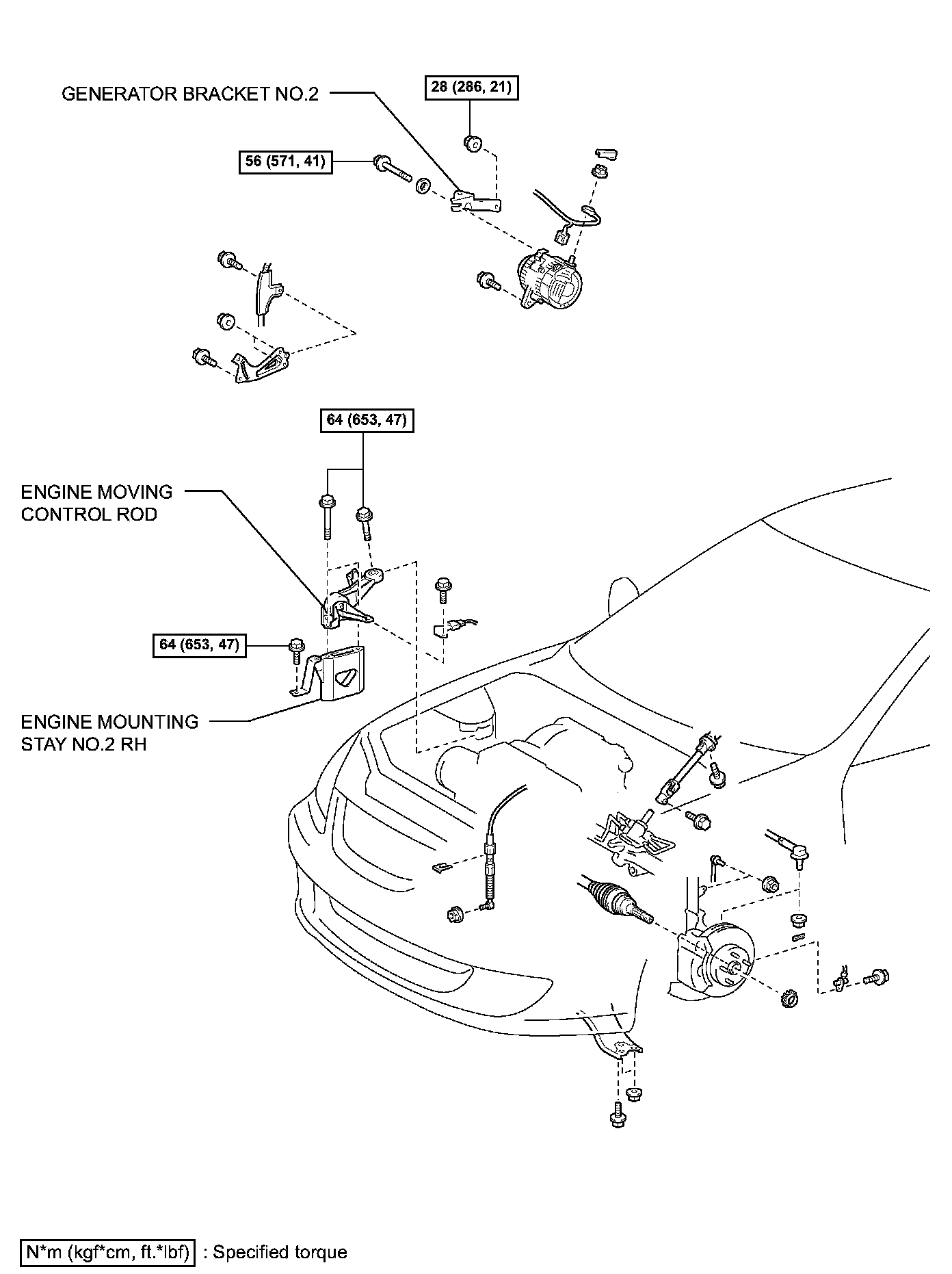 GENERATOR BRACKET NO.2

28 (286, 21)

56 (571, 41)

64 (653, 47)

ENGINE MOVING CONTROL ROD

64 (653, 47)

ENGINE MOUNTING STAY NO.2 RH

N*m (kgf*cm, ft.*lbf) : Specified torque