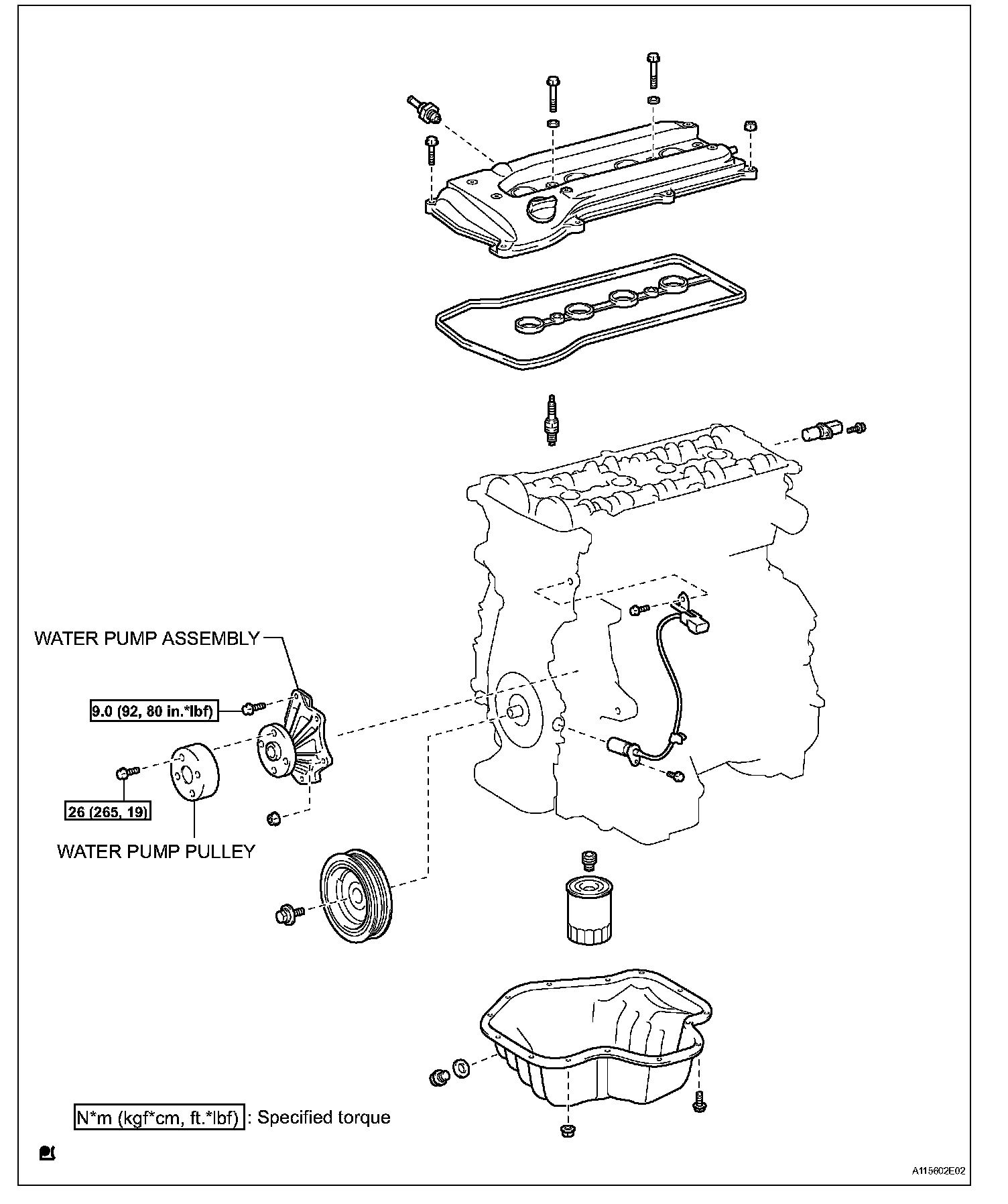 WATER PUMP ASSEMBLY

9.0 (92, 80 in.*lbf)

26 (265, 19)

WATER PUMP PULLEY

N*m (kgf*cm, ft.*lbf) : Specified torque

A115602E02