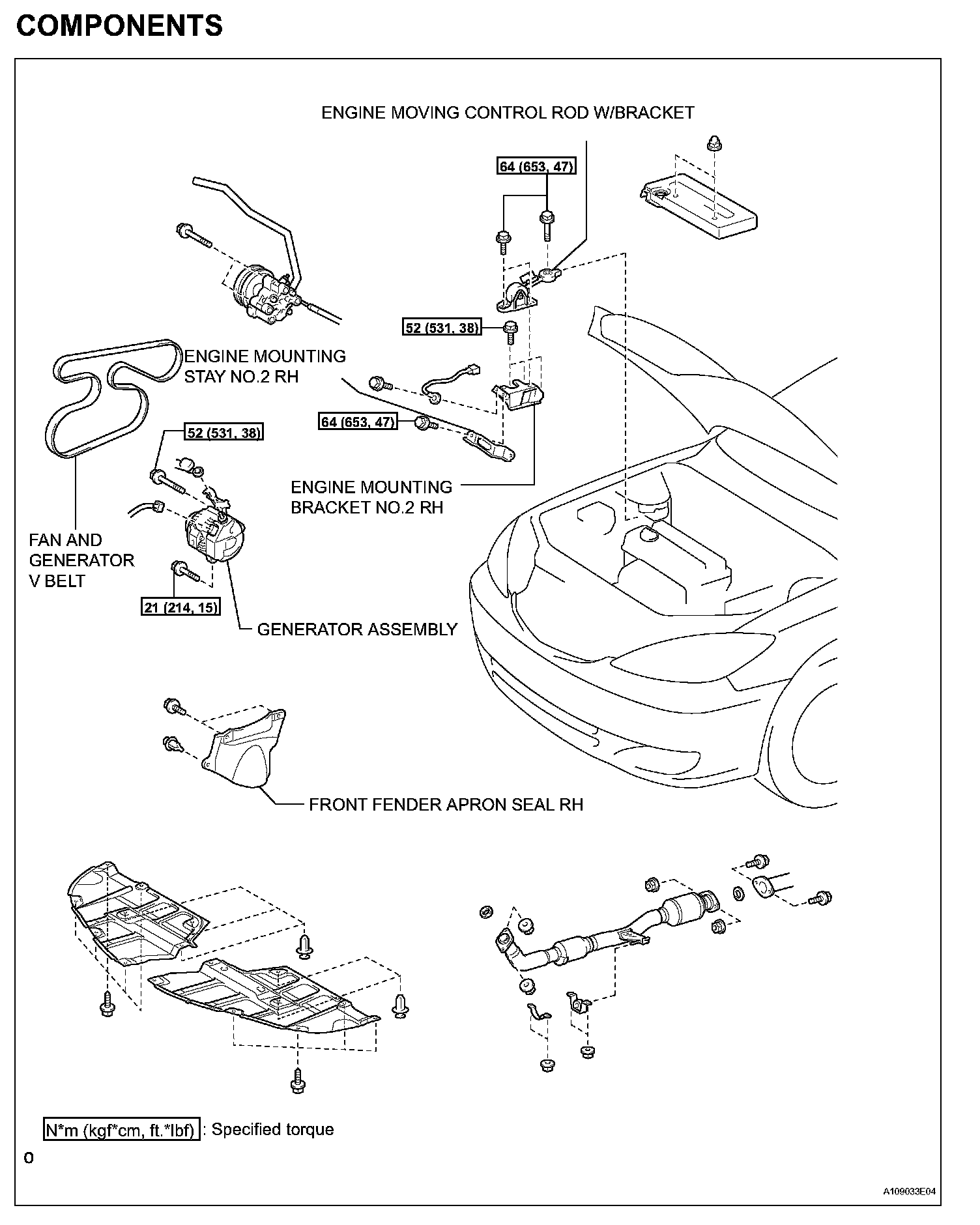 COMPONENTS

ENGINE MOVING CONTROL ROD W/BRACKET

64 (653, 47)

52 (531, 38)

ENGINE MOUNTING STAY NO.2 RH

64 (653, 47)

52 (531, 38)

ENGINE MOUNTING BRACKET NO.2 RH

FAN AND GENERATOR V BELT

21 (214, 15)

GENERATOR ASSEMBLY

FRONT FENDER APRON SEAL RH

N*m (kgf*cm, ft.*lbf) : Specified torque

o

A109033E04